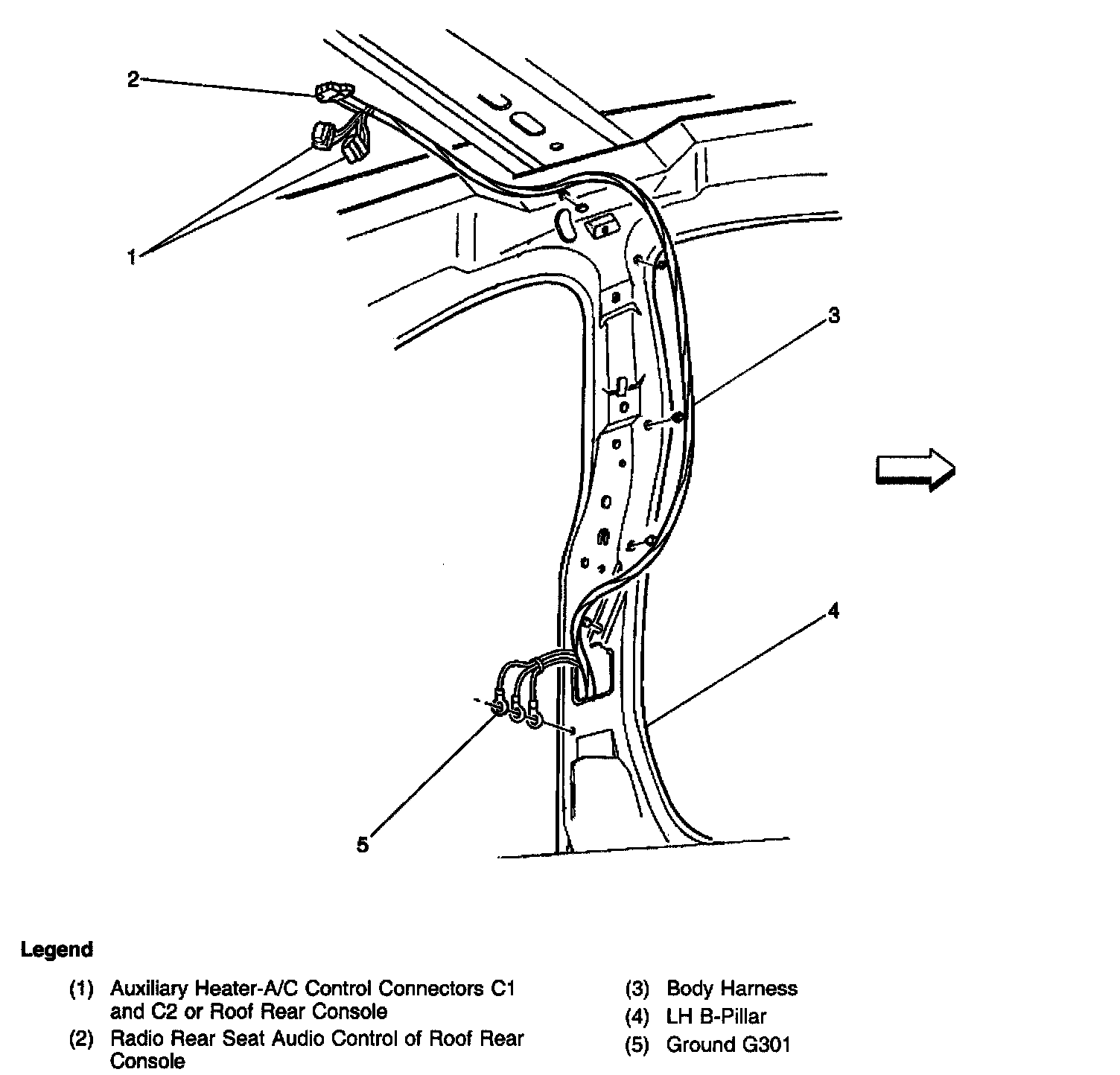 2

1

3

4

5

Legend

(1) Auxiliary Heater-A/C Control Connectors C1 and C2 or Roof Rear Console

(2) Radio Rear Seat Audio Control of Roof Rear Console

(3) Body Harness

(4) LH B-Pillar

(5) Ground G301