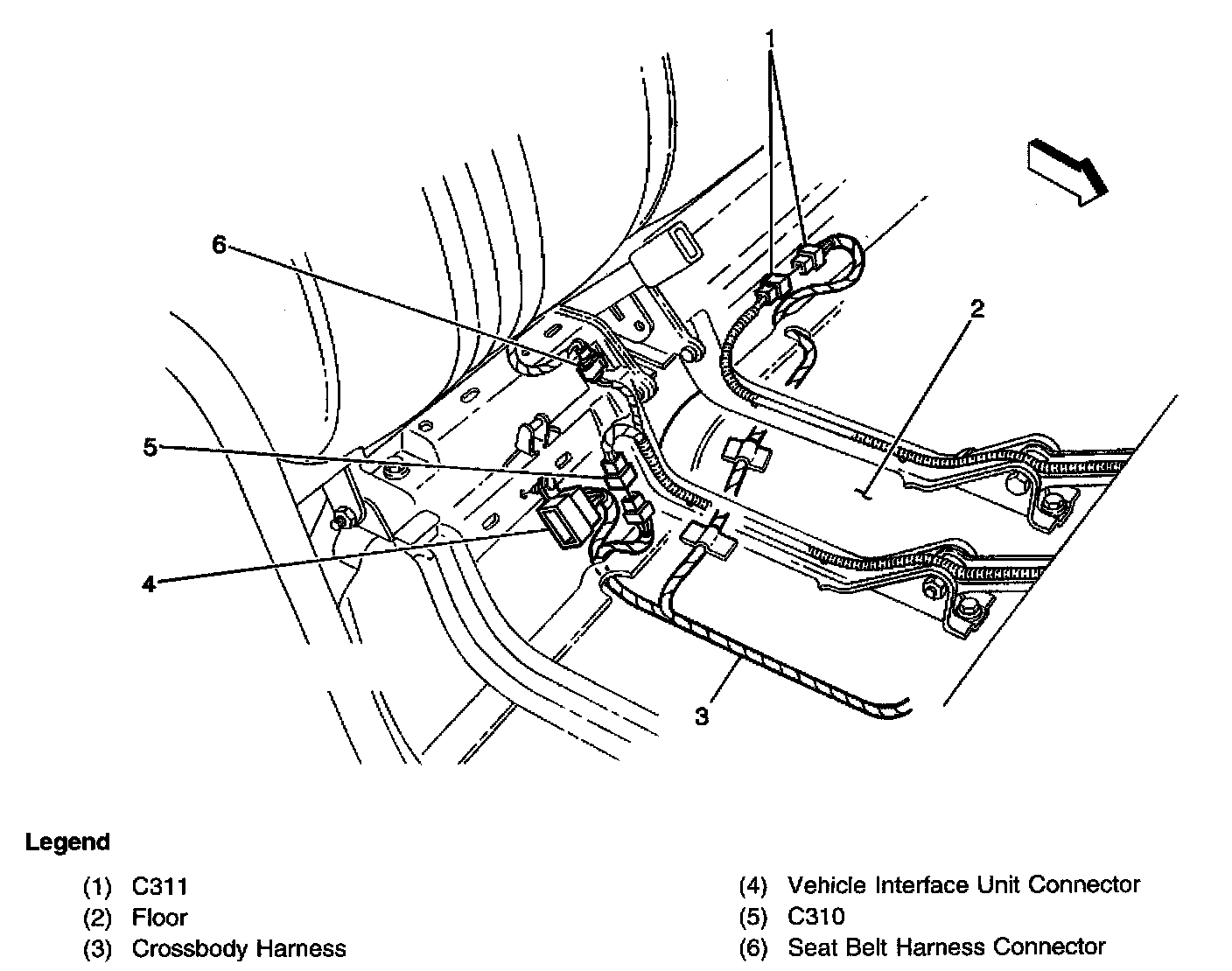 1

6

2

5

4

3

Legend

(1) C311
(2) Floor
(3) Crossbody Harness

(4) Vehicle Interface Unit Connector
(5) C310
(6) Seat Belt Harness Connector