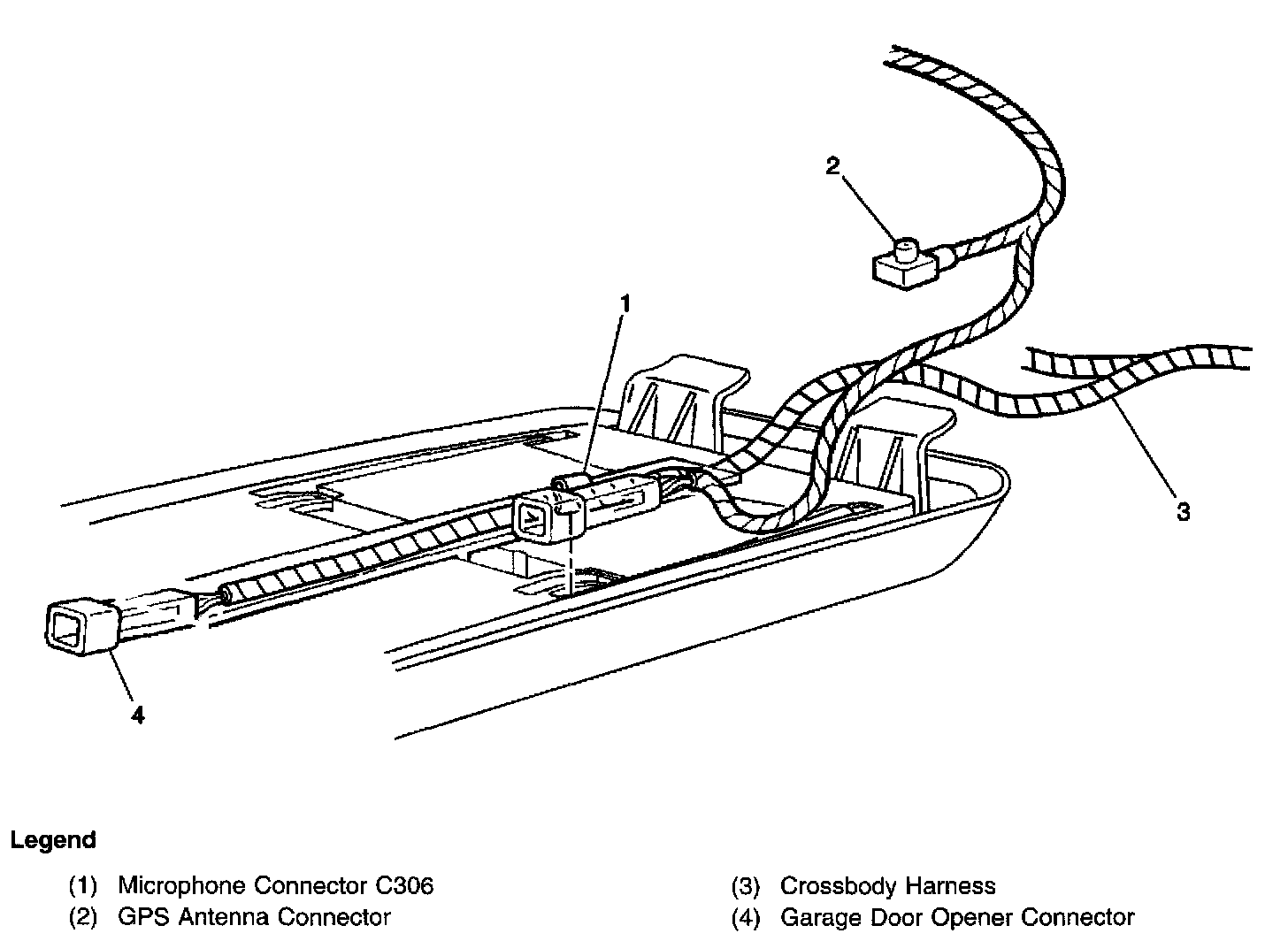 2

1

3

4

Legend

(1) Microphone Connector C306
(2) GPS Antenna Connector

(3) Crossbody Harness
(4) Garage Door Opener Connector