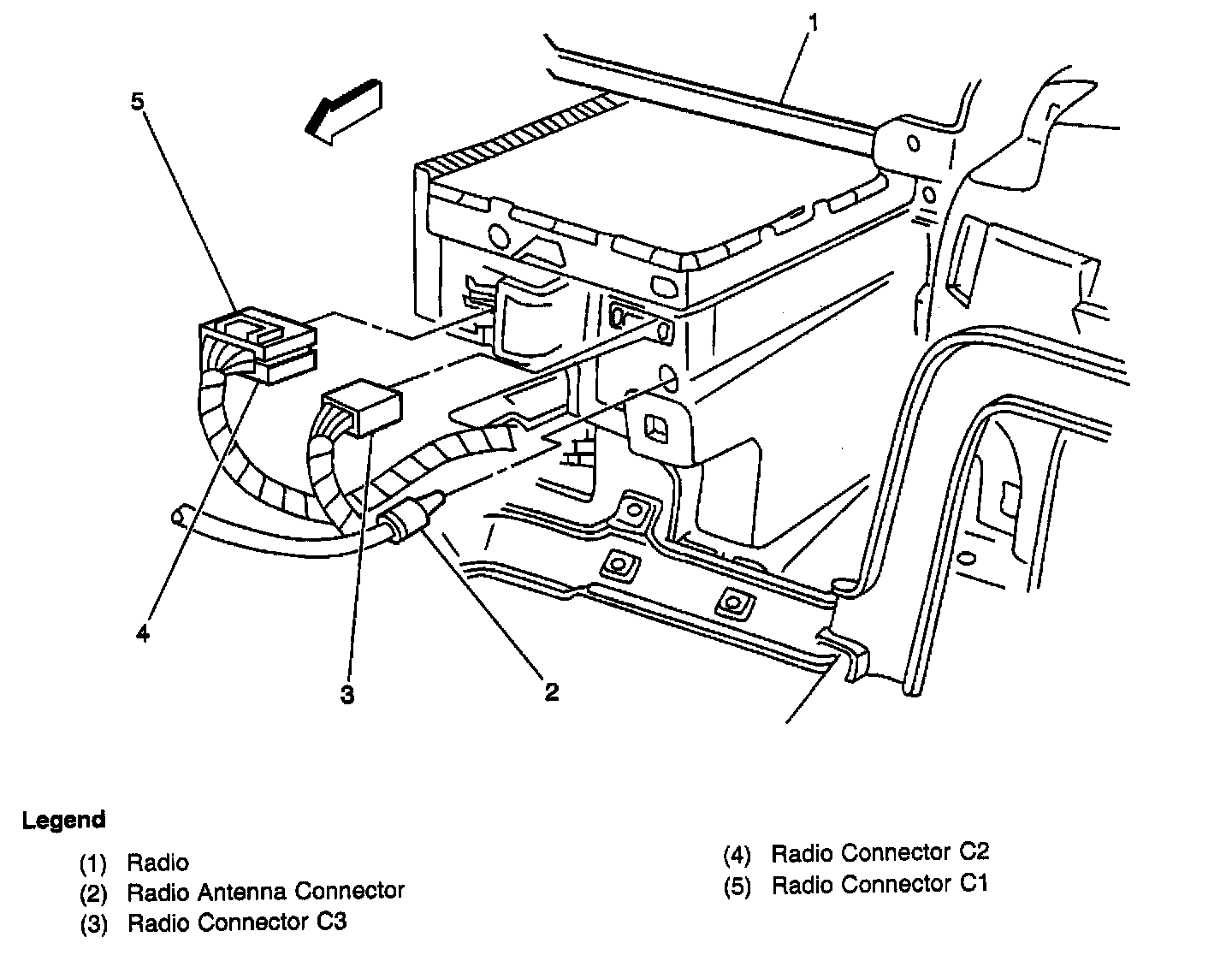 1
5
4
3
2

Legend

(1) Radio
(2) Radio Antenna Connector
(3) Radio Connector C3

(4) Radio Connector C2
(5) Radio Connector C1