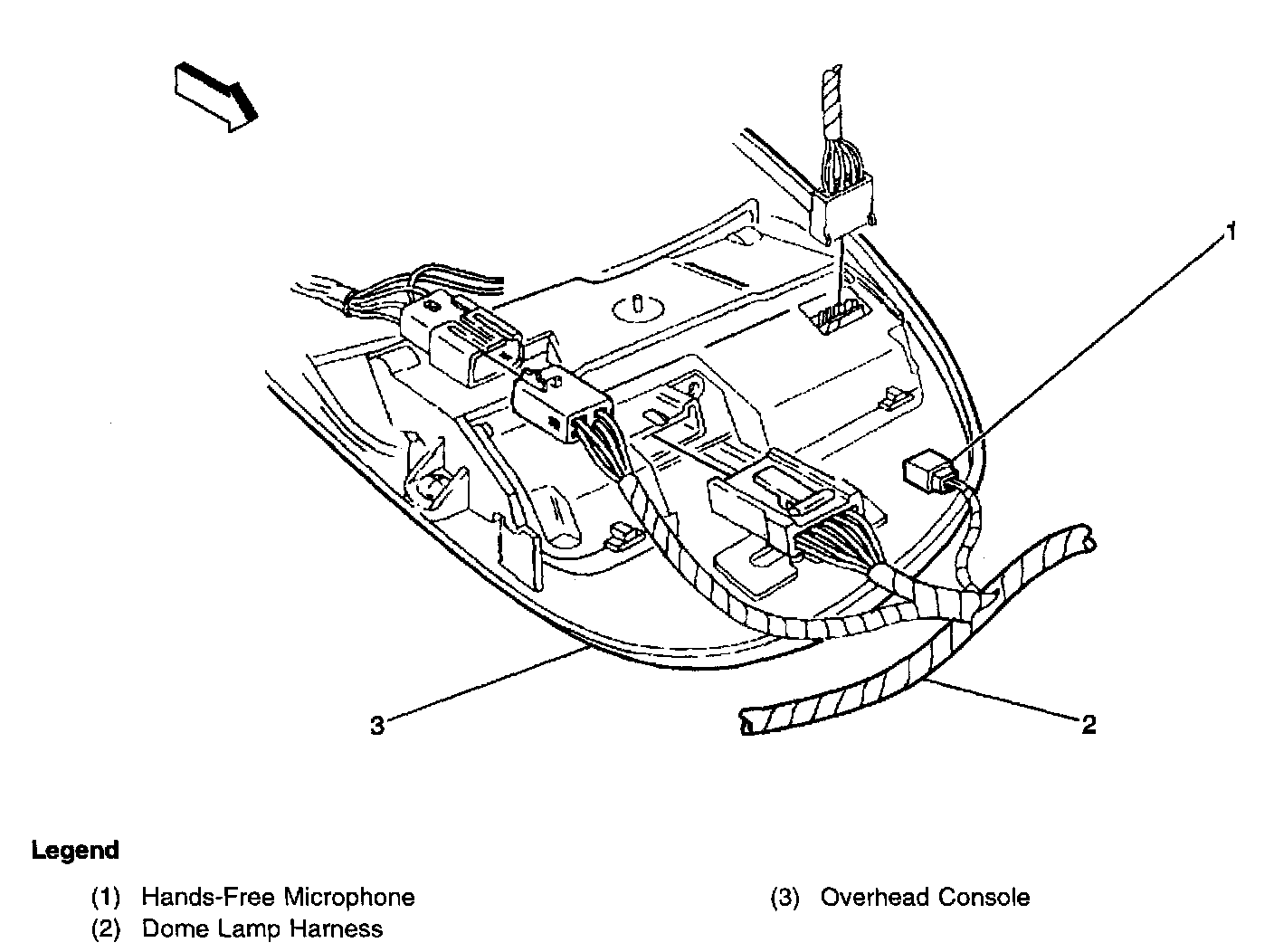 1

3

2

Legend

(1) Hands-Free Microphone
(2) Dome Lamp Harness

(3) Overhead Console