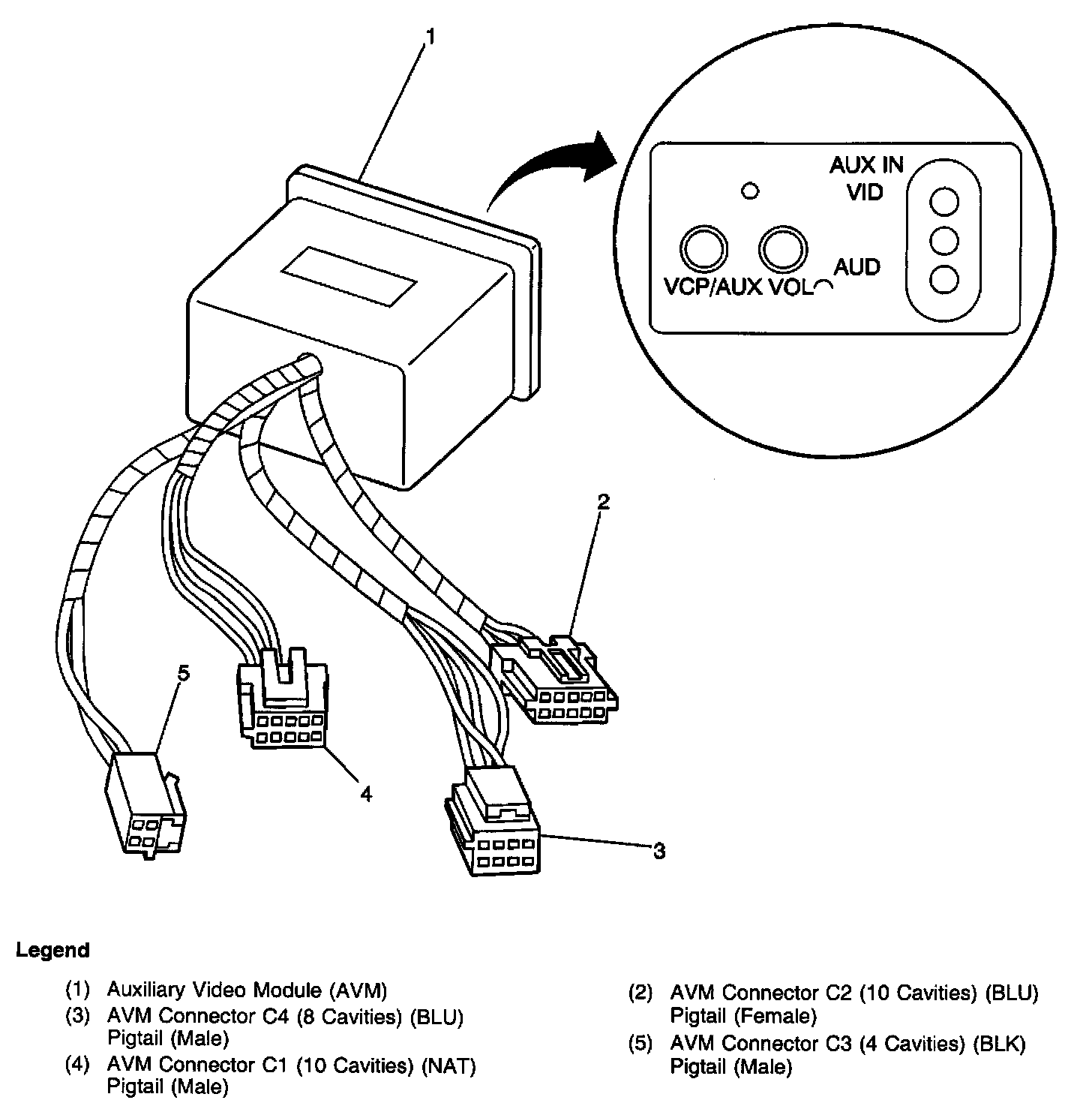 1

AUX IN
VID

AUD

VCP/AUX VOL

2

5

4

3

Legend

(1) Auxiliary Video Module (AVM)
(3) AVM Connector C4 (8 Cavities) (BLU) Pigtail (Male)
(4) AVM Connector C1 (10 Cavities) (NAT) Pigtail (Male)

(2) AVM Connector C2 (10 Cavities) (BLU) Pigtail (Female)
(5) AVM Connector C3 (4 Cavities) (BLK) Pigtail (Male)