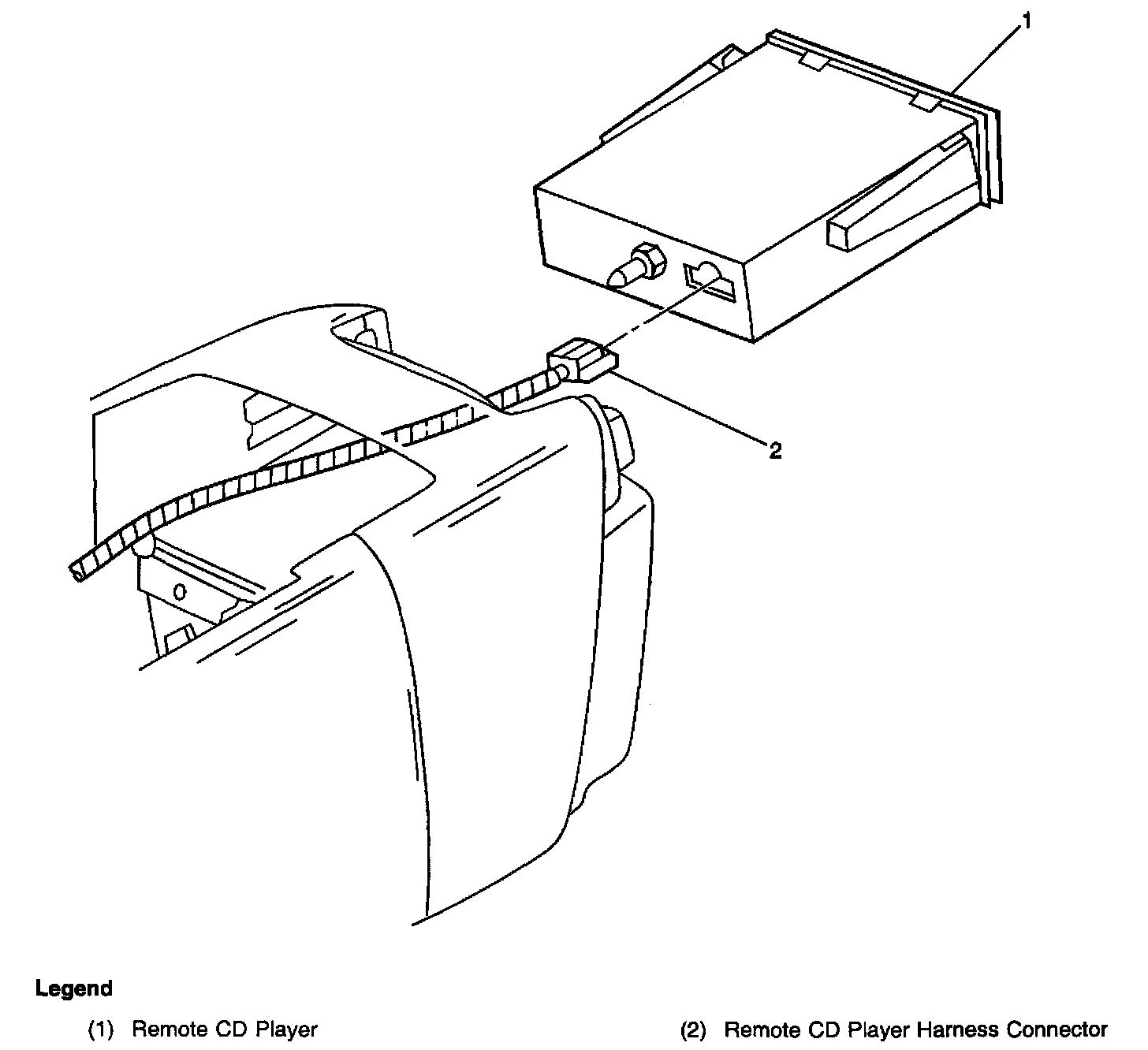 1

2

Legend

(1) Remote CD Player

(2) Remote CD Player Harness Connector