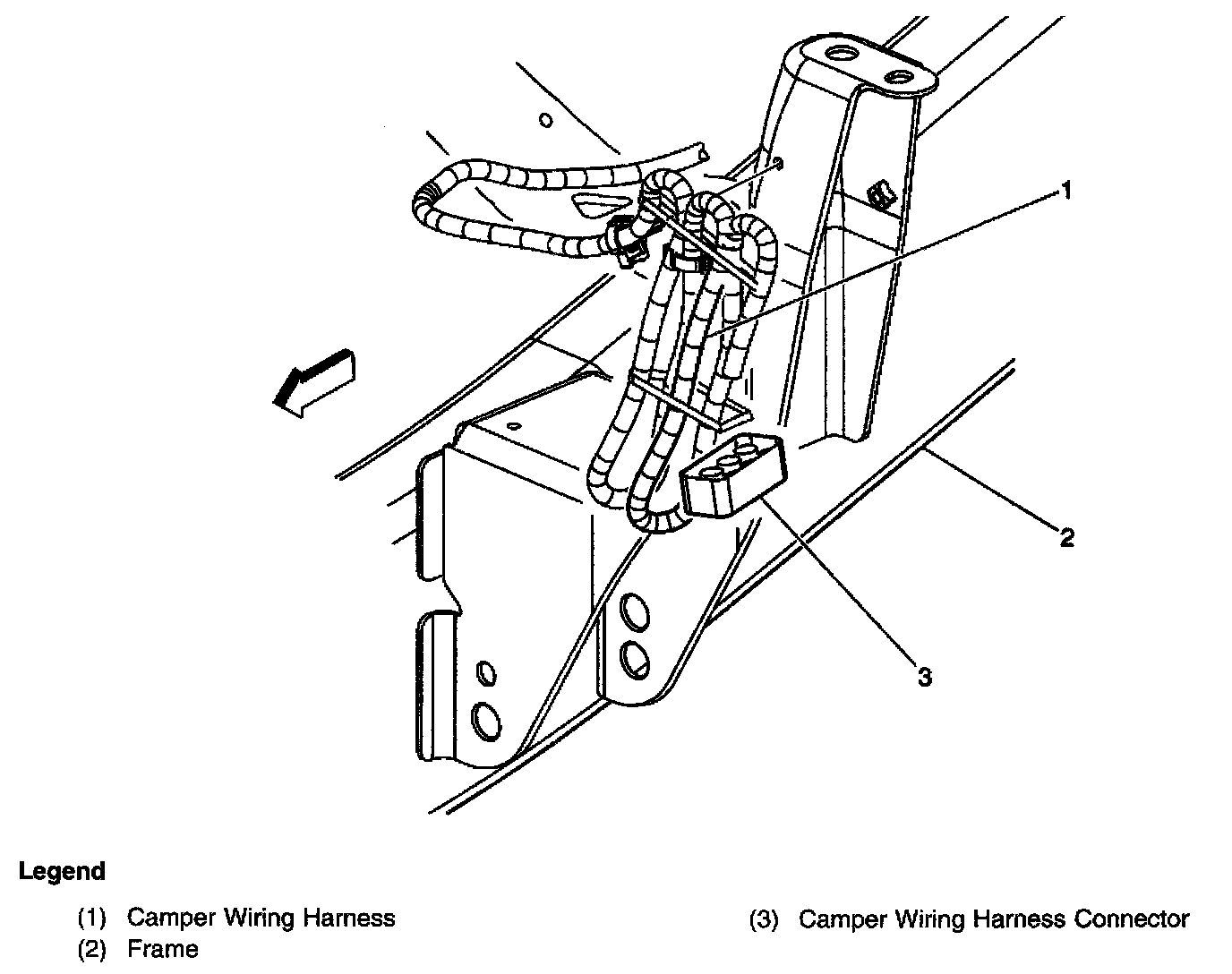 1

2

3

Legend

(1) Camper Wiring Harness
(2) Frame

(3) Camper Wiring Harness Connector