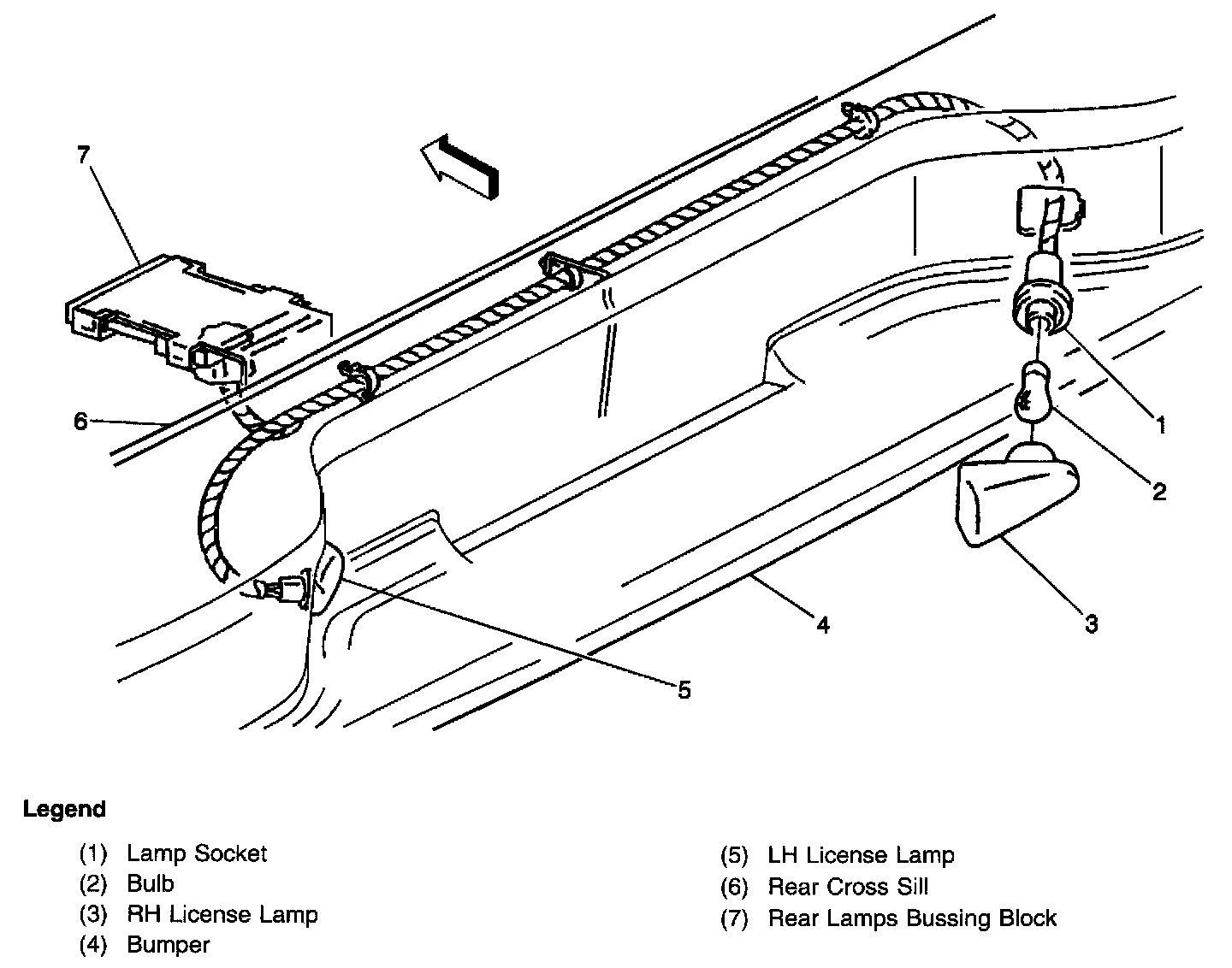 7

6

1

2

3

4

5

Legend

(1) Lamp Socket
(2) Bulb
(3) RH License Lamp
(4) Bumper

(5) LH License Lamp
(6) Rear Cross Sill
(7) Rear Lamps Bussing Block