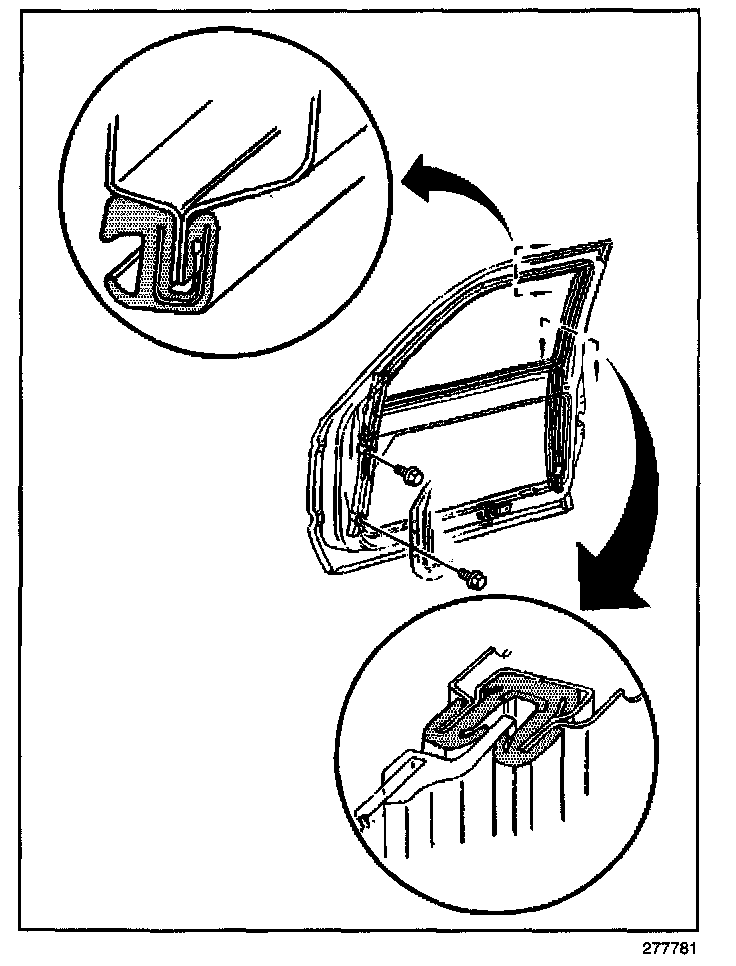 277781