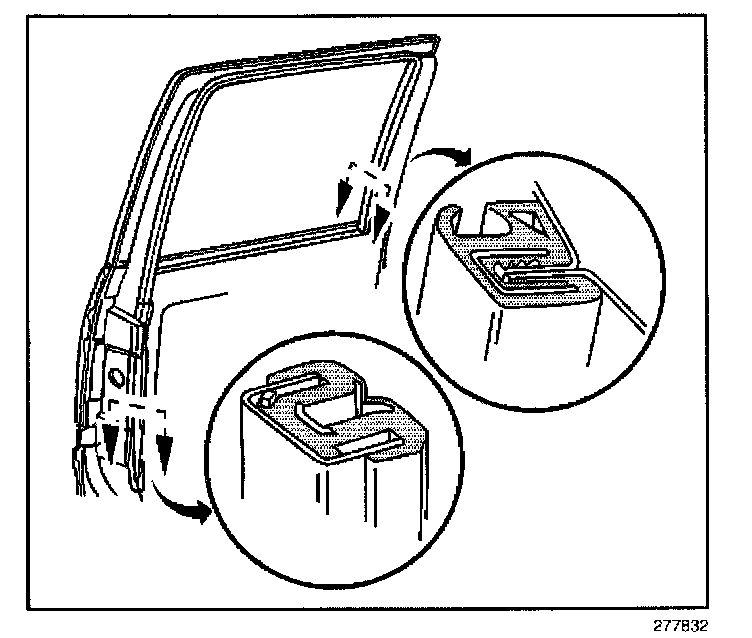 277832