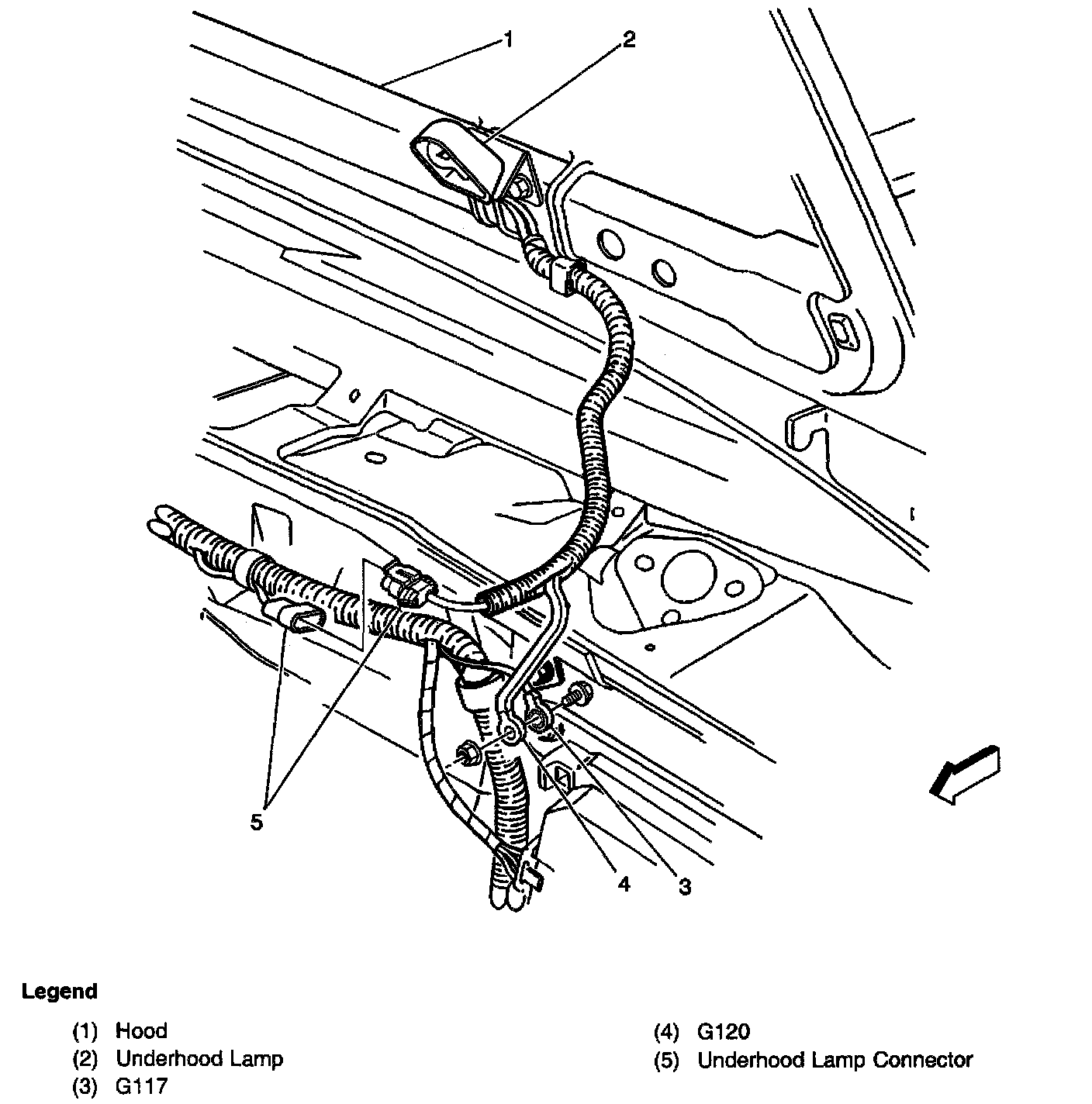 1
2
5
4
3

Legend

(1) Hood
(2) Underhood Lamp
(3) G117

(4) G120
(5) Underhood Lamp Connector