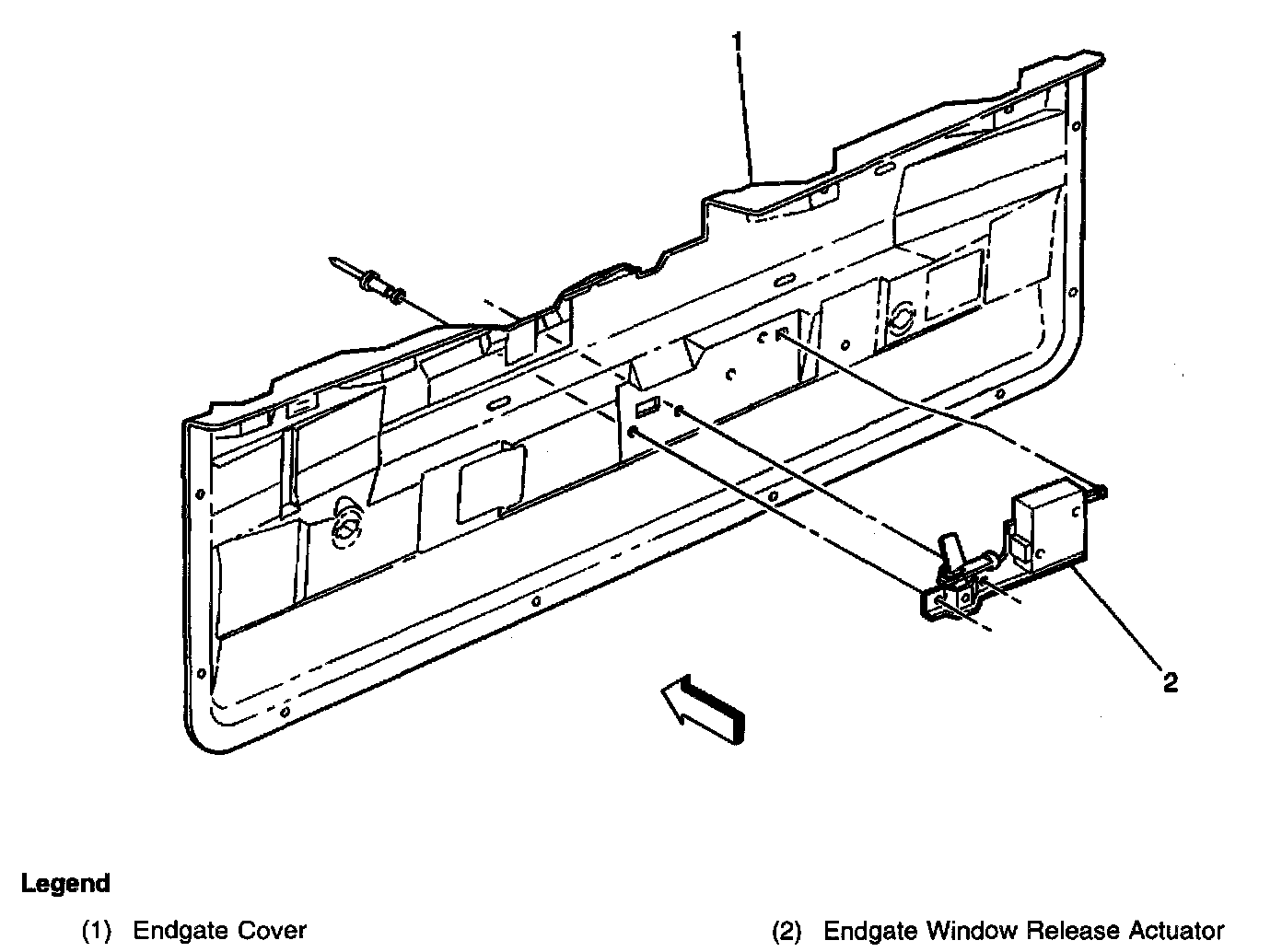 1

2

Legend

(1) Endgate Cover

(2) Endgate Window Release Actuator