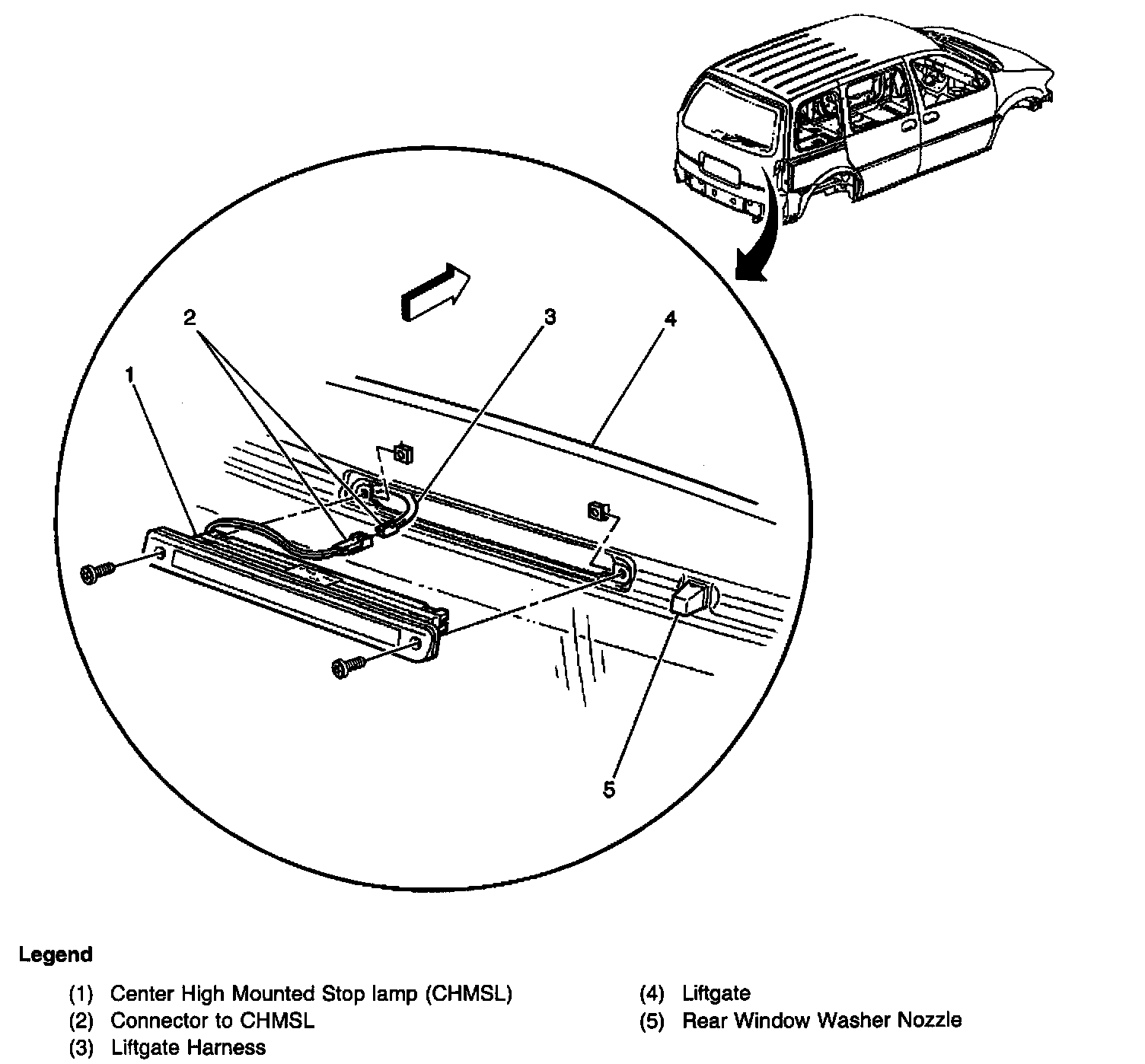 2

3

4

1

5

Legend

(1) Center High Mounted Stop lamp (CHMSL)
(2) Connector to CHMSL
(3) Liftgate Harness

(4) Liftgate
(5) Rear Window Washer Nozzle