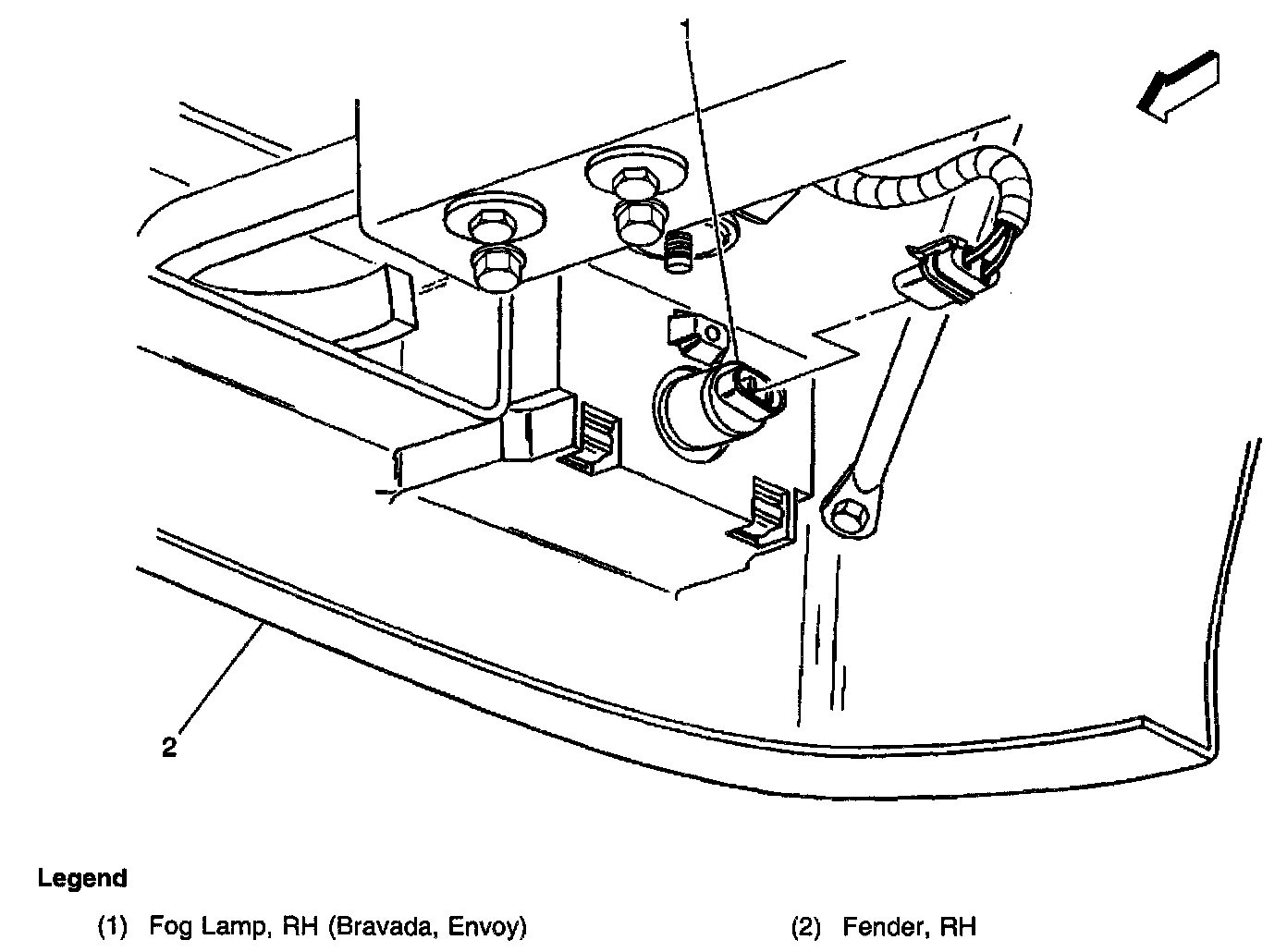 1

2

Legend

(1) Fog Lamp, RH (Bravada, Envoy)

(2) Fender, RH