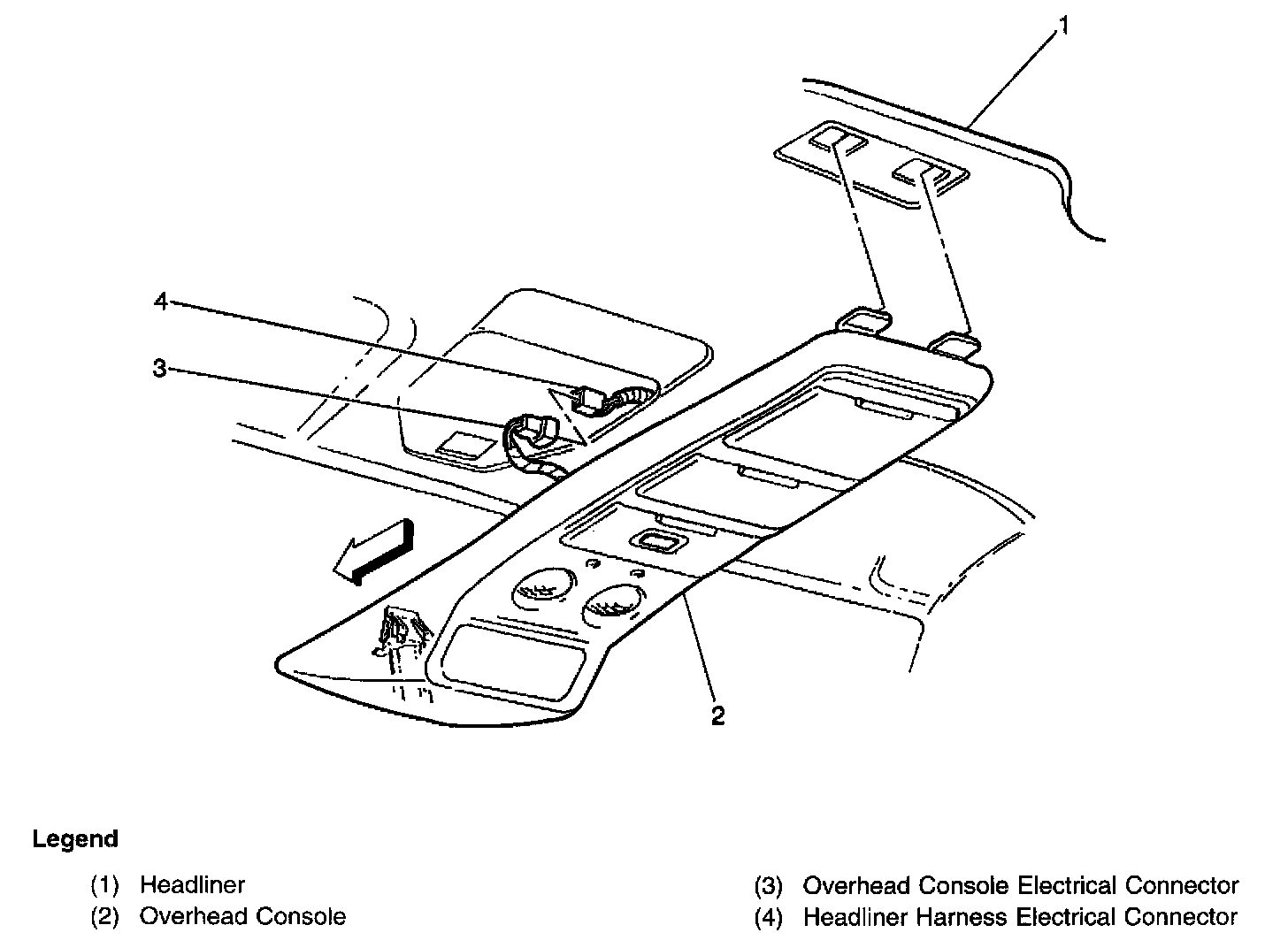 1

4

3

2

Legend

(1) Headliner
(2) Overhead Console

(3) Overhead Console Electrical Connector
(4) Headliner Harness Electrical Connector