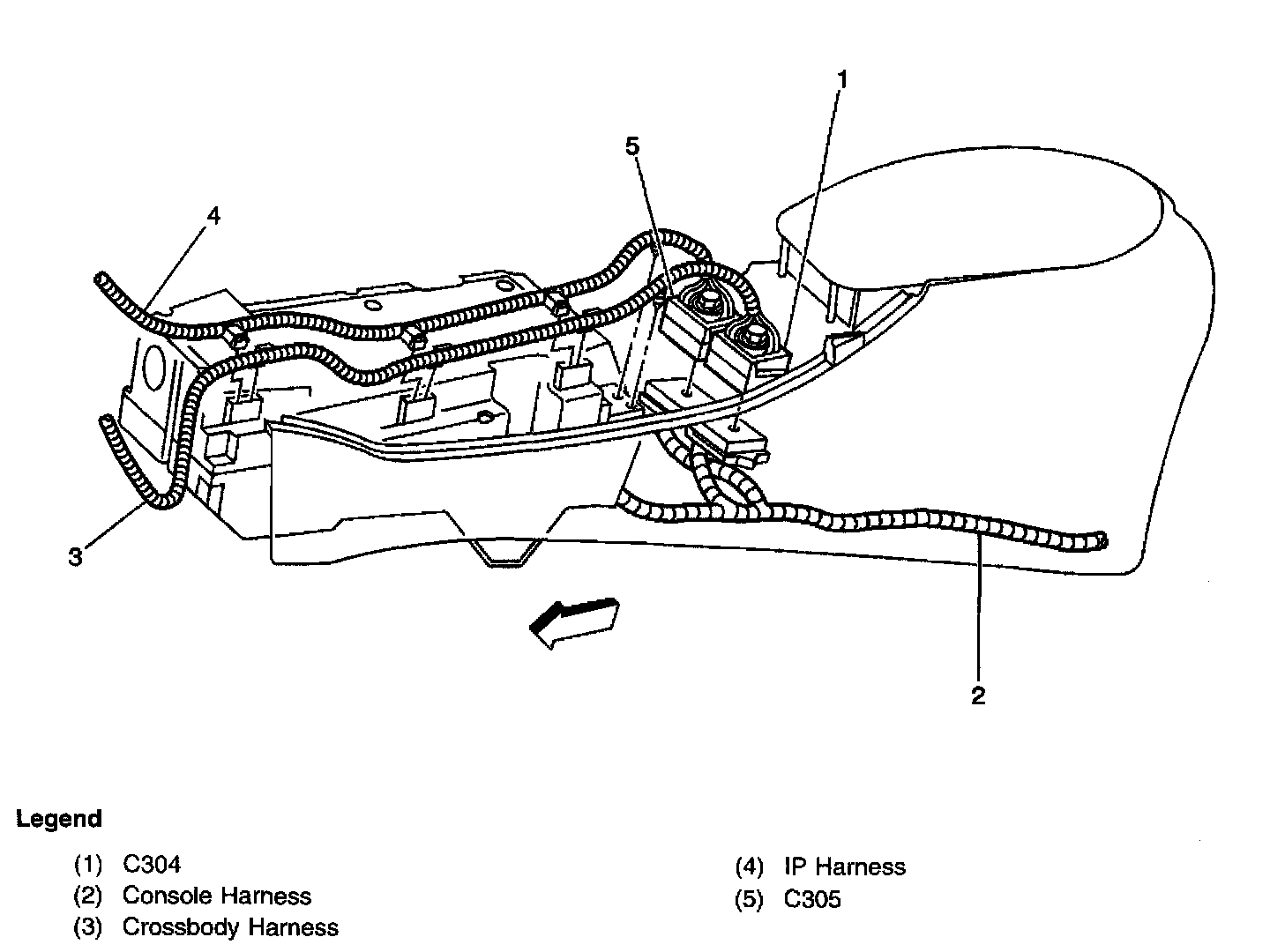 1
5
4
3
2

Legend

(1) C304
(2) Console Harness
(3) Crossbody Harness

(4) IP Harness
(5) C305