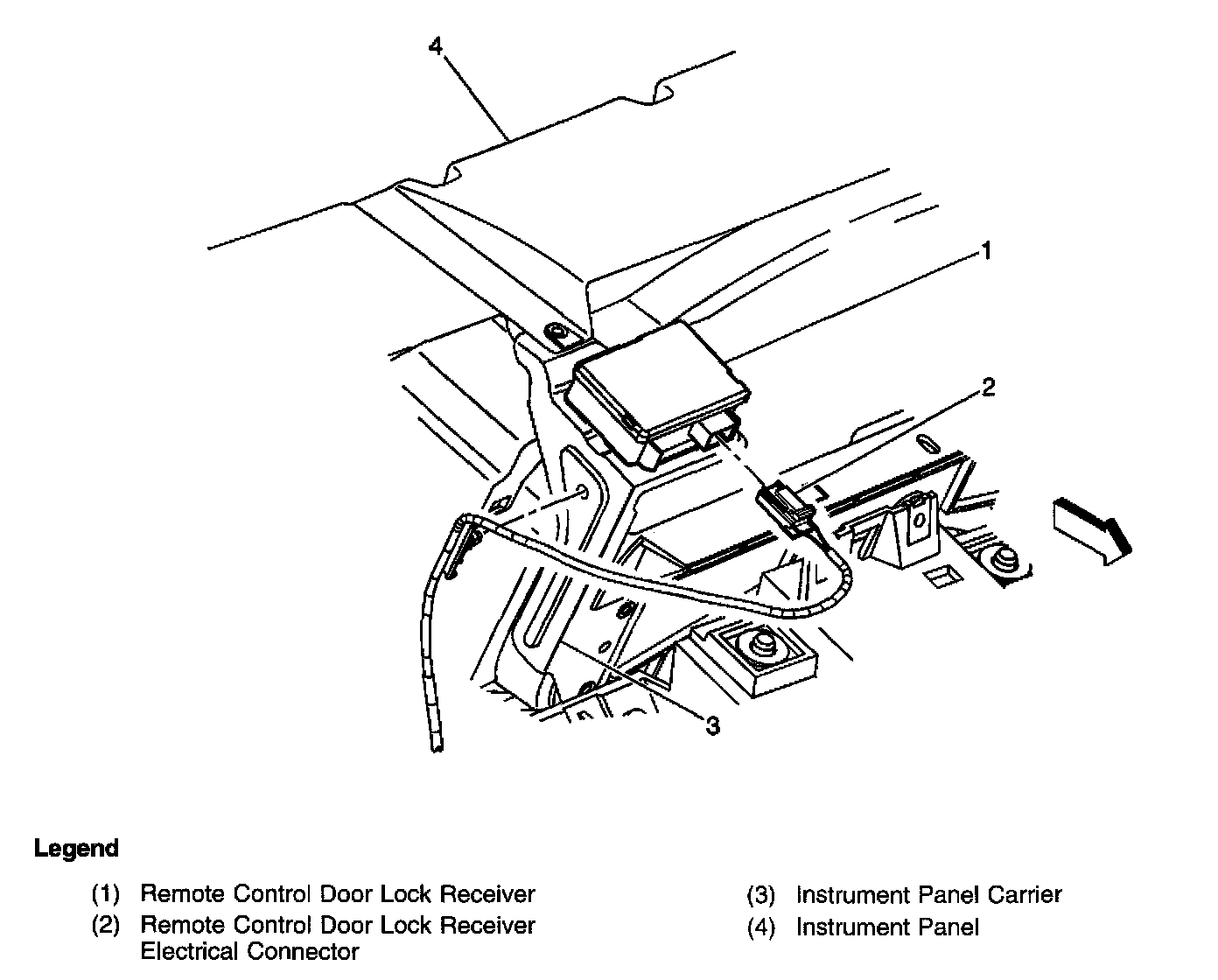 4

1

2

3

Legend

(1) Remote Control Door Lock Receiver
(2) Remote Control Door Lock Receiver Electrical Connector

(3) Instrument Panel Carrier
(4) Instrument Panel