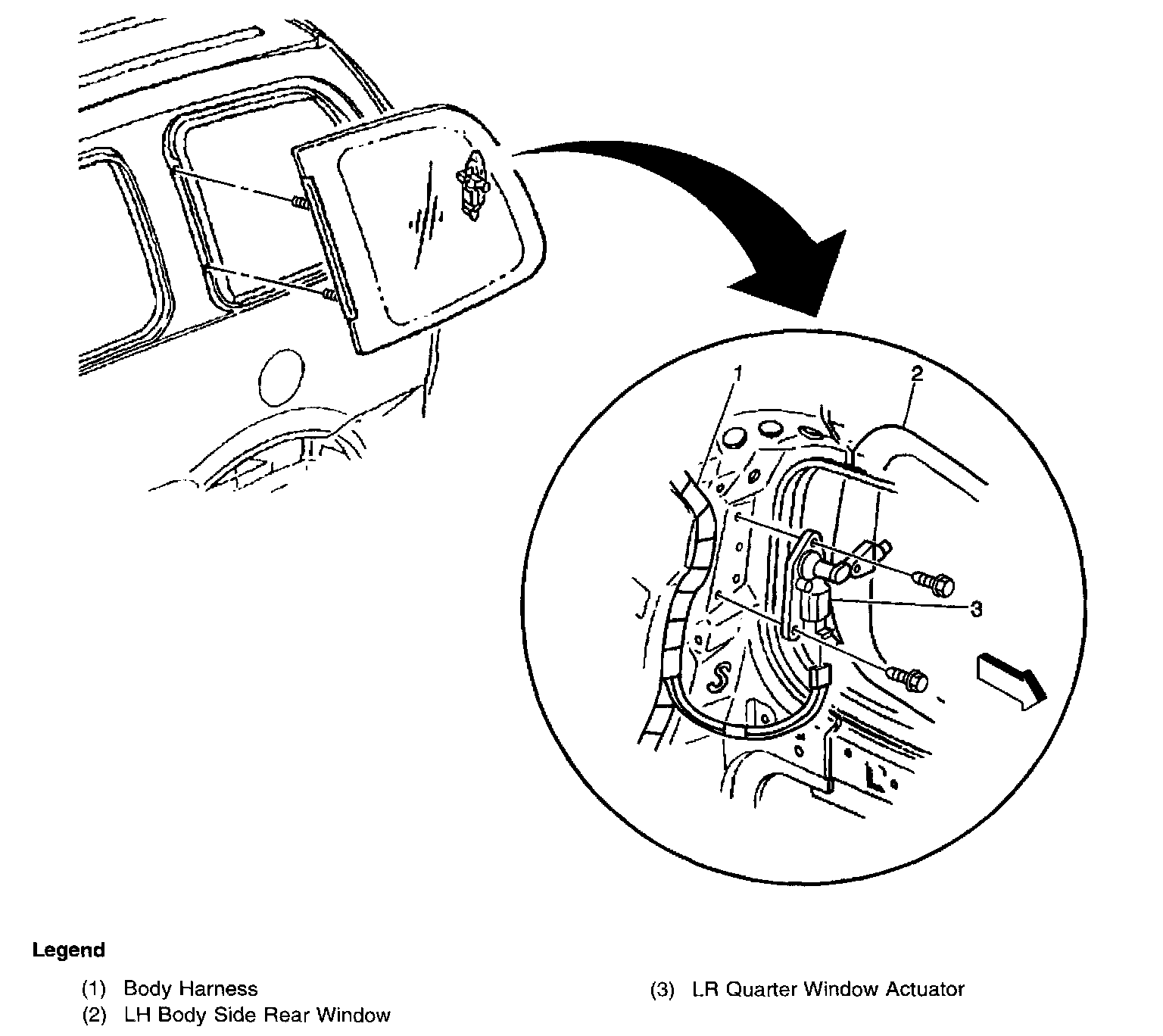 1
2
3

Legend

(1) Body Harness
(2) LH Body Side Rear Window

(3) LR Quarter Window Actuator