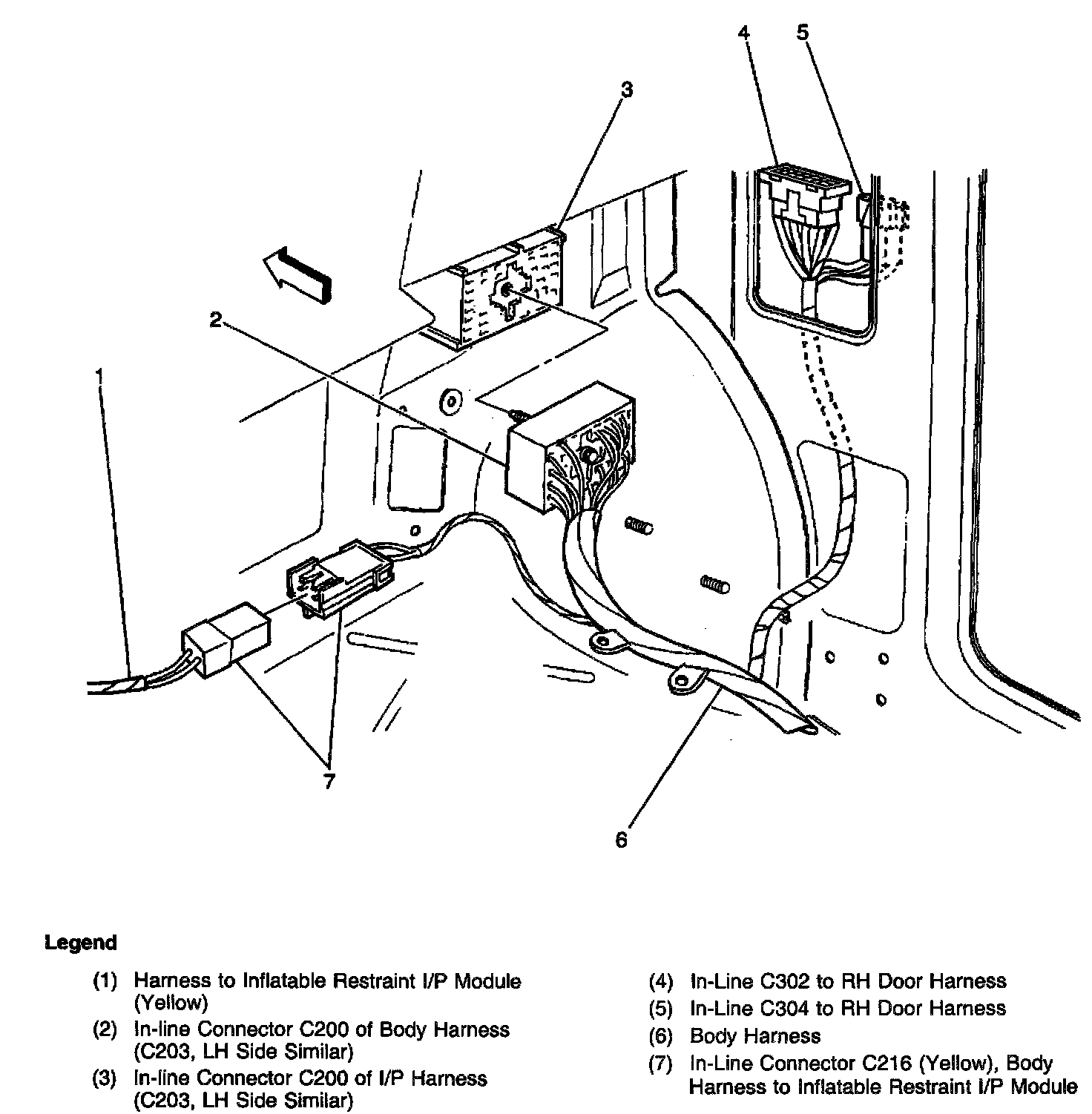 4
5
3
2
1
7
6

Legend

(1) Harness to Inflatable Restraint I/P Module (Yellow)
(2) In-line Connector C200 of Body Harness (C203, LH Side Similar)
(3) In-line Connector C200 of I/P Harness (C203, LH Side Similar)

(4) In-Line C302 to RH Door Harness
(5) In-Line C304 to RH Door Harness
(6) Body Harness
(7) In-Line Connector C216 (Yellow), Body Harness to Inflatable Restraint I/P Module