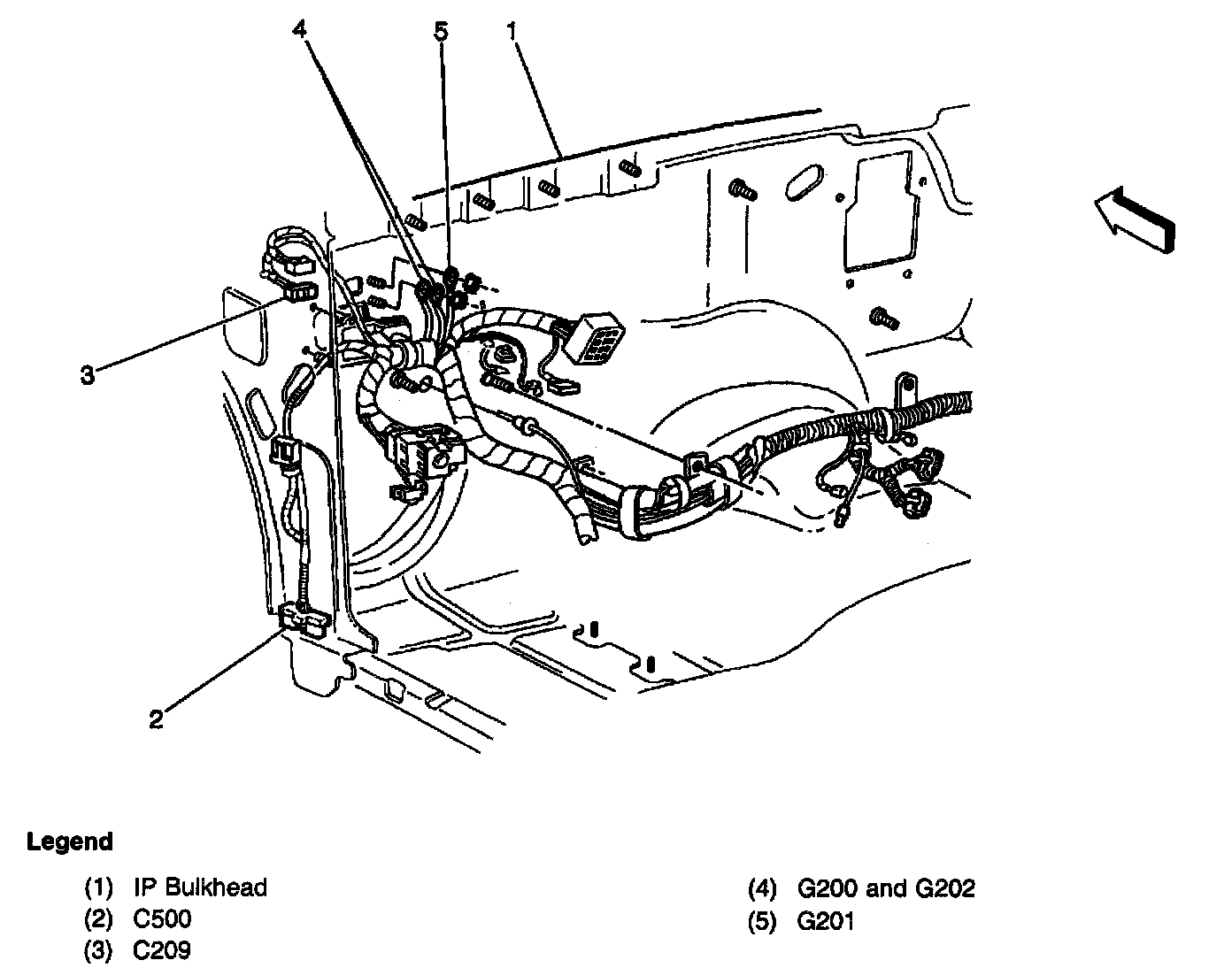 4
5
1
3
2

Legend

(1) IP Bulkhead
(2) C500
(3) C209
(4) G200 and G202
(5) G201