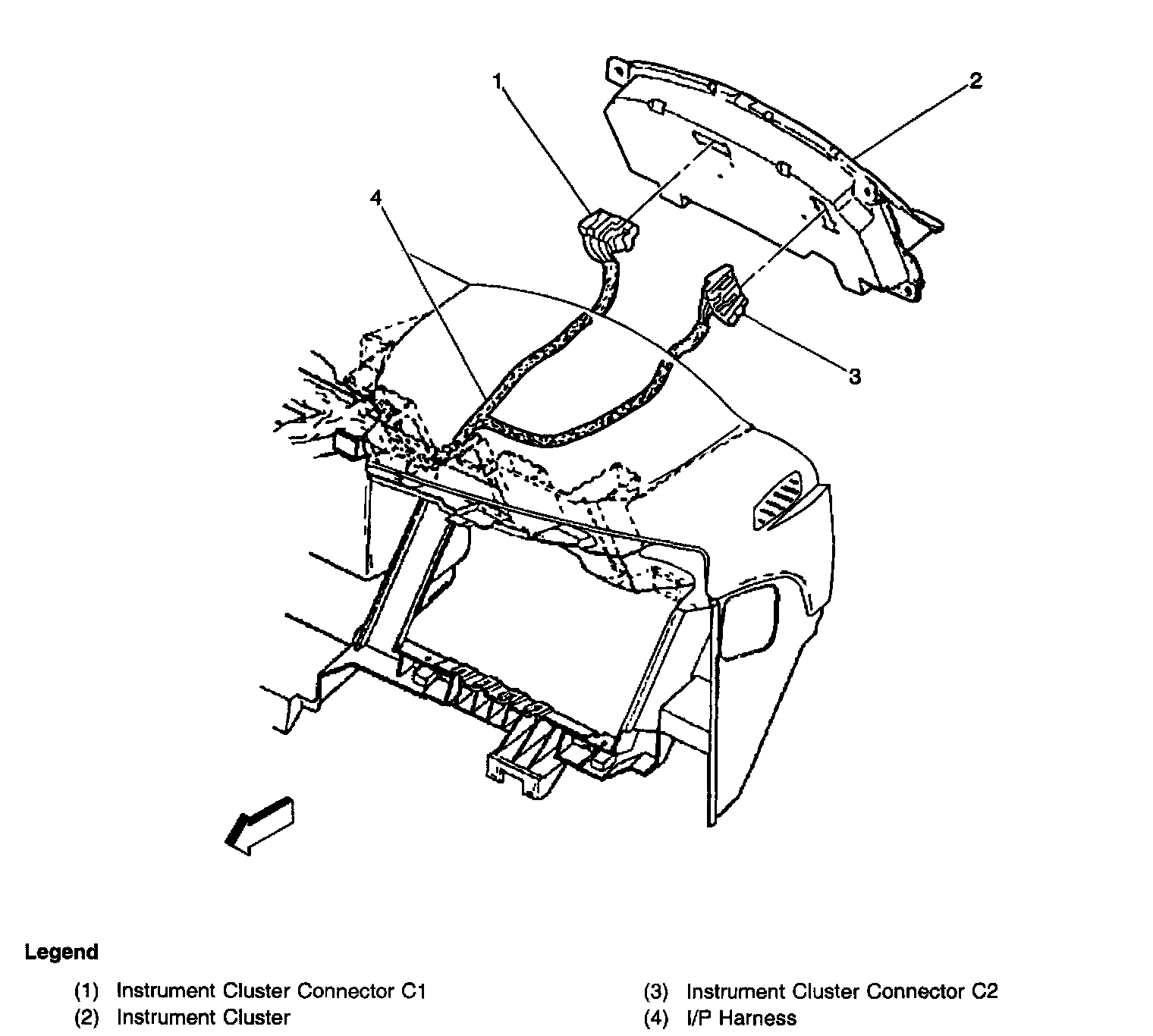 1
2
4
3

Legend

(1) Instrument Cluster Connector C1
(2) Instrument Cluster
(3) Instrument Cluster Connector C2
(4) I/P Harness