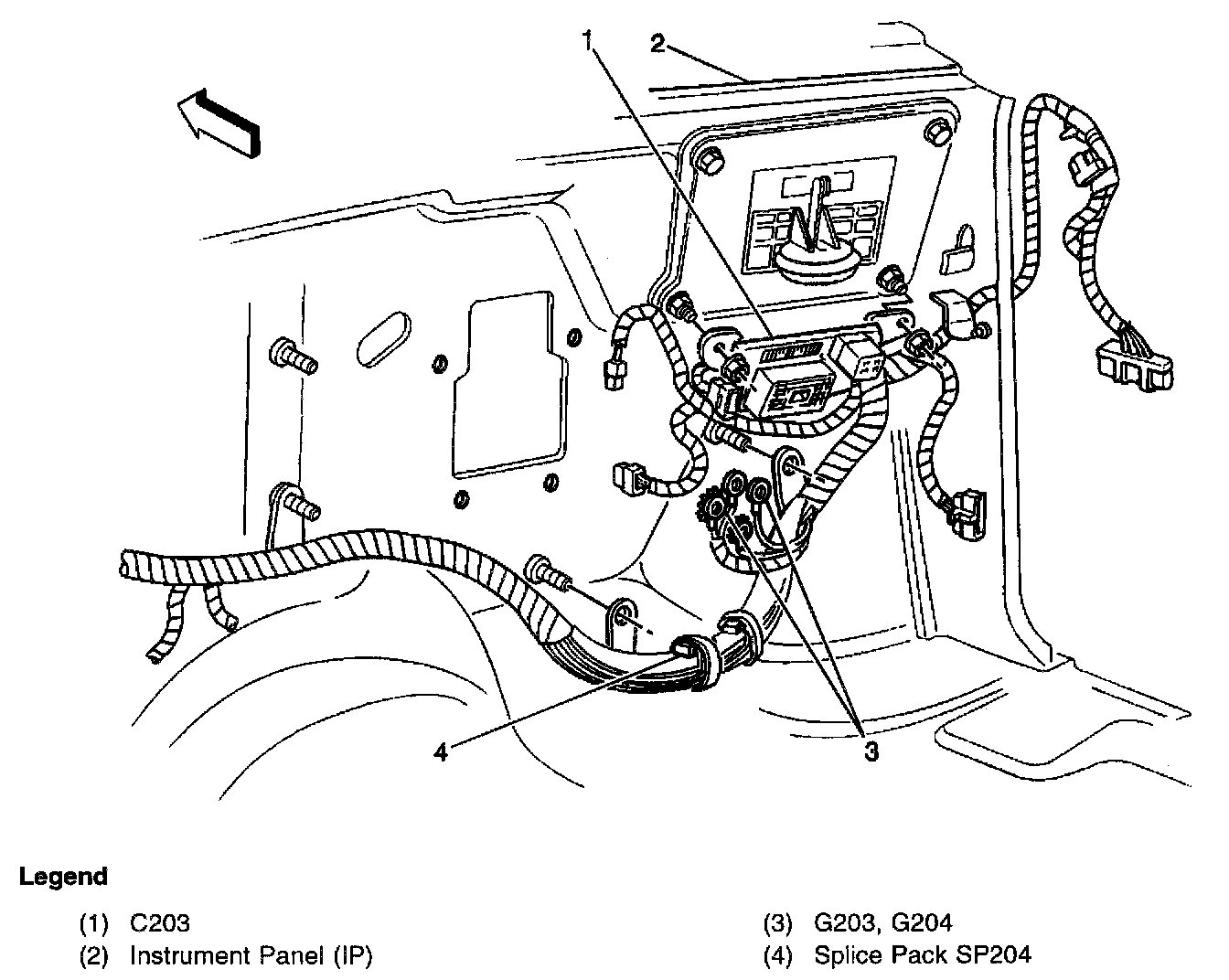 1
2
4
3

Legend

(1) C203
(2) Instrument Panel (IP)

(3) G203, G204
(4) Splice Pack SP204