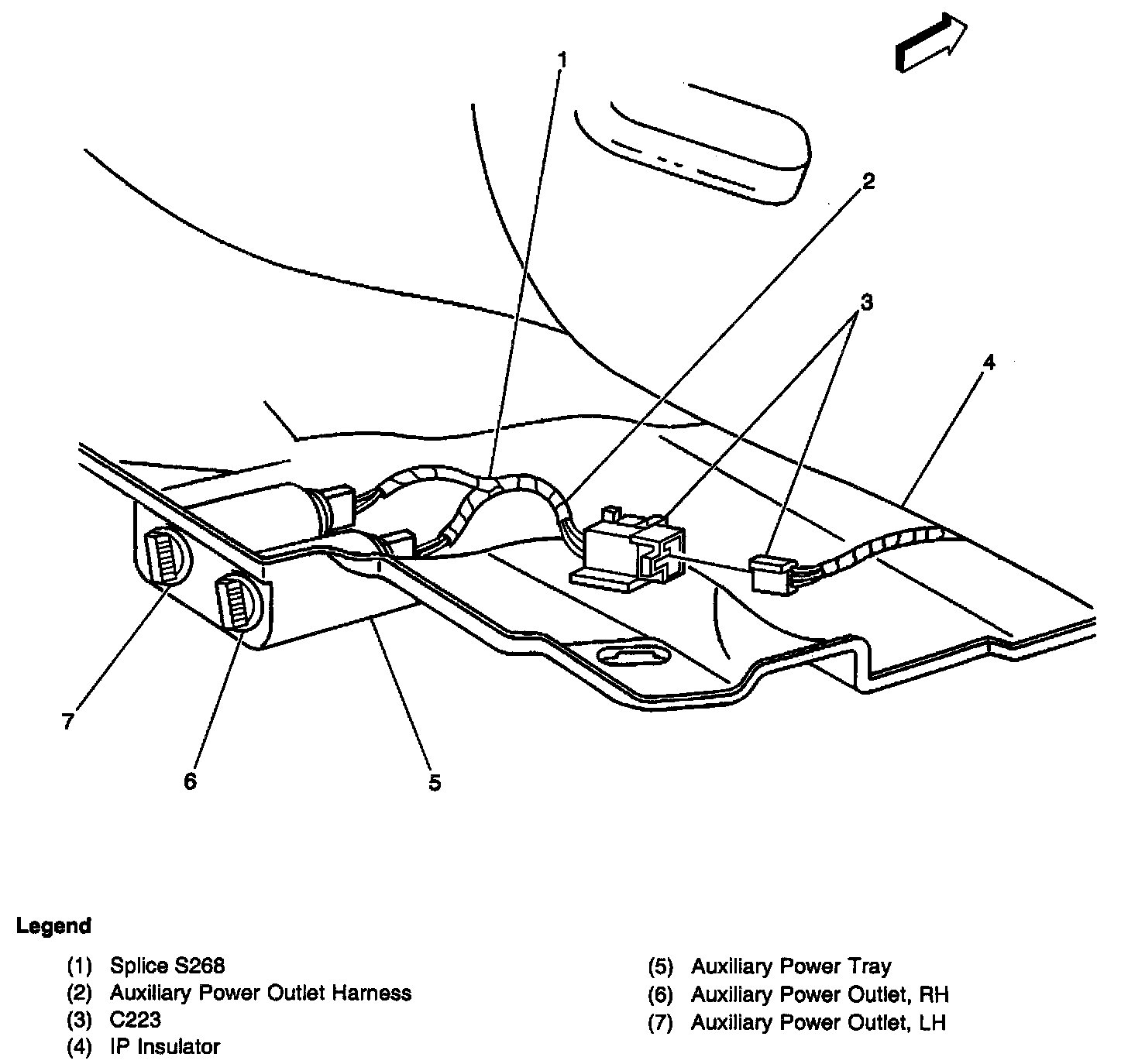 1
2
3
4
7
6
5

Legend

(1) Splice S268
(2) Auxiliary Power Outlet Harness
(3) C223
(4) IP Insulator

(5) Auxiliary Power Tray
(6) Auxiliary Power Outlet, RH
(7) Auxiliary Power Outlet, LH