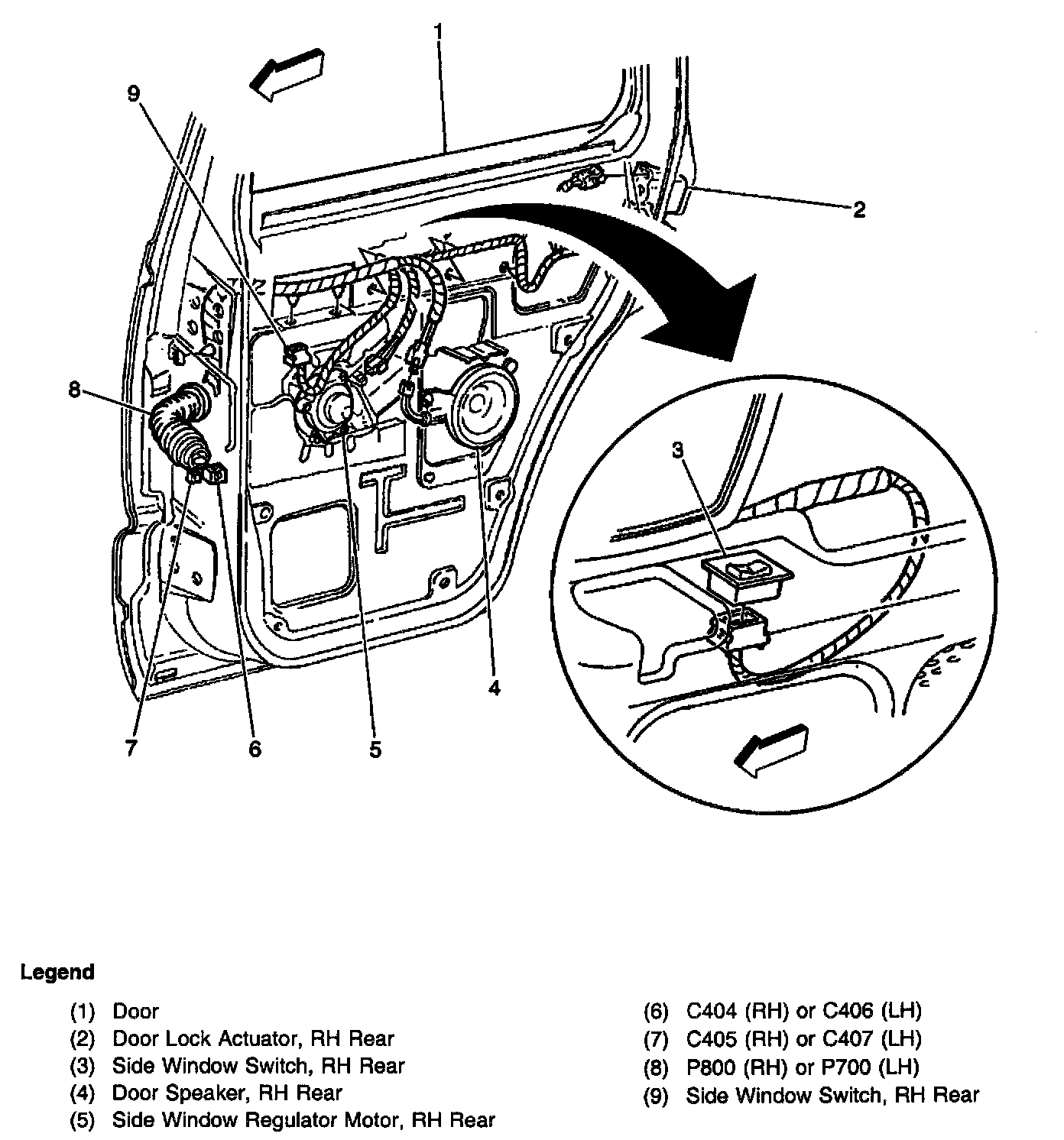 1
9
2
8
3
4
7
6
5

Legend

(1) Door
(2) Door Lock Actuator, RH Rear
(3) Side Window Switch, RH Rear
(4) Door Speaker, RH Rear
(5) Side Window Regulator Motor, RH Rear

(6) C404 (RH) or C406 (LH)
(7) C405 (RH) or C407 (LH)
(8) P800 (RH) or P700 (LH)
(9) Side Window Switch, RH Rear