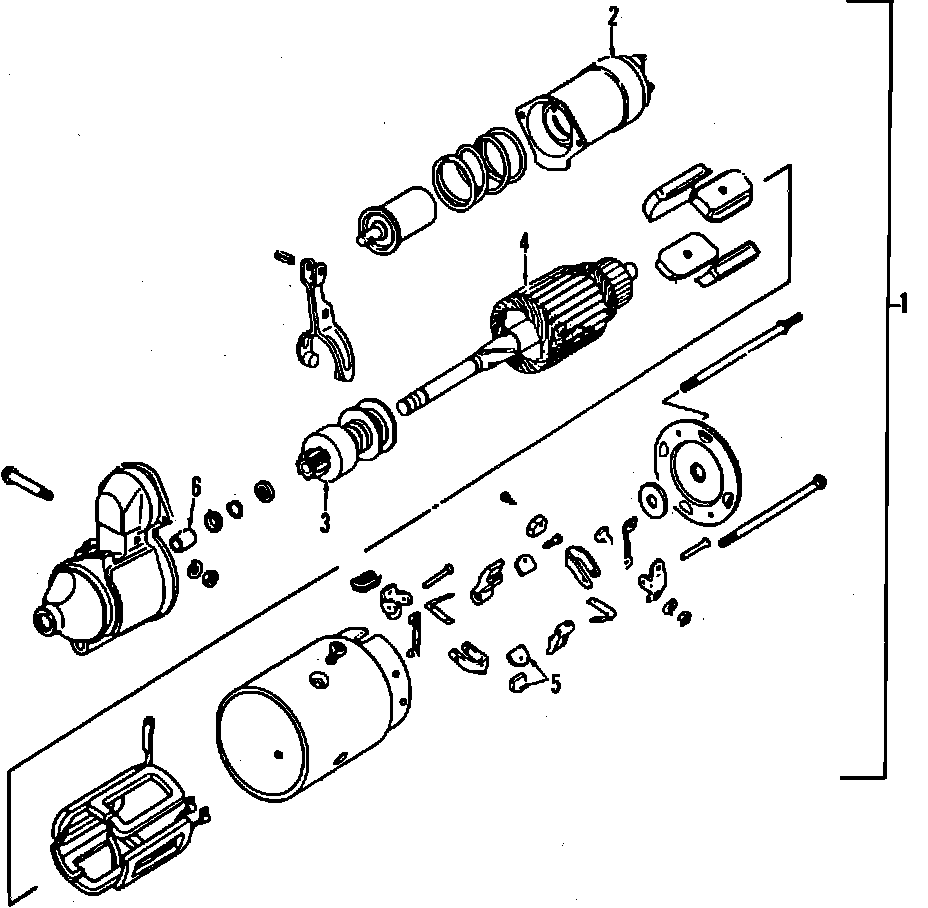 2
4
1
6
3
5
8