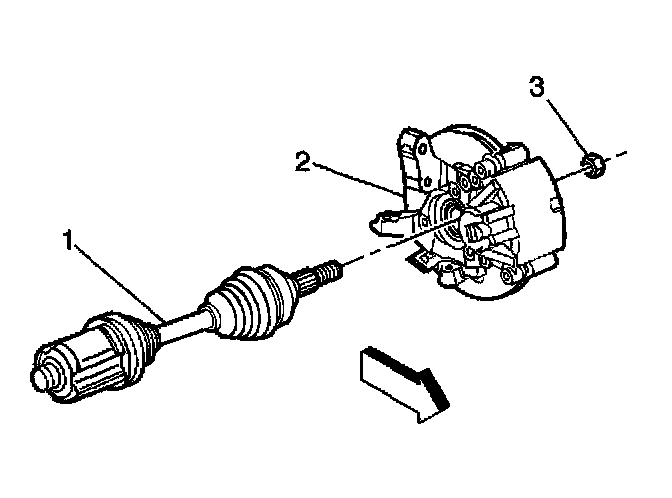 3
2
1