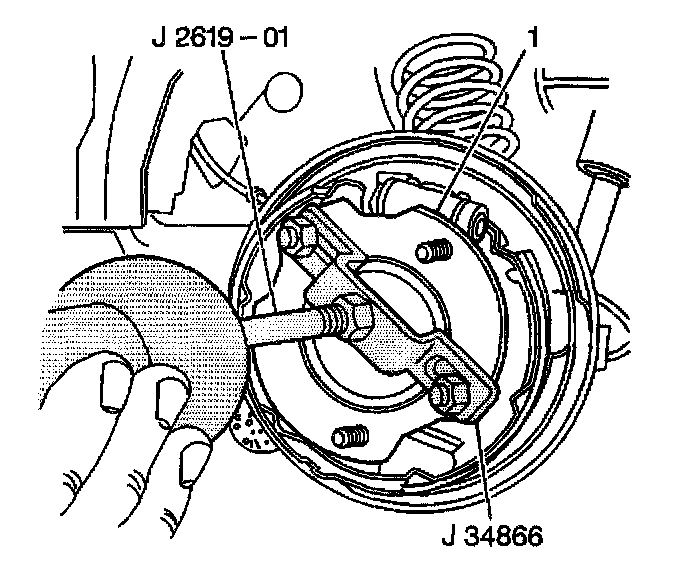 J 2619 – 01

1

J 34866