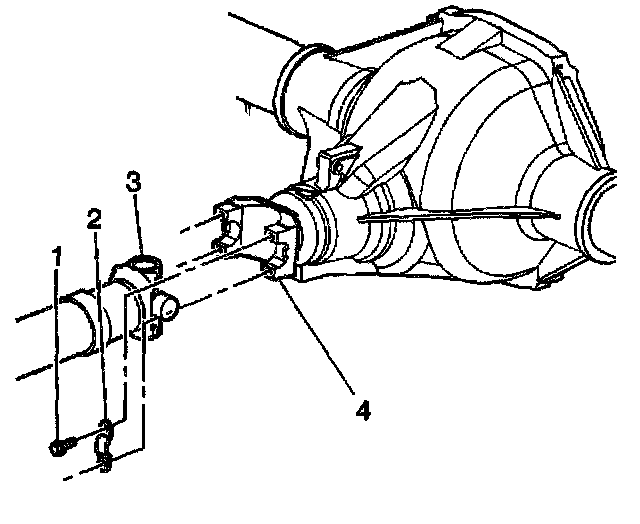 3
2
1
4