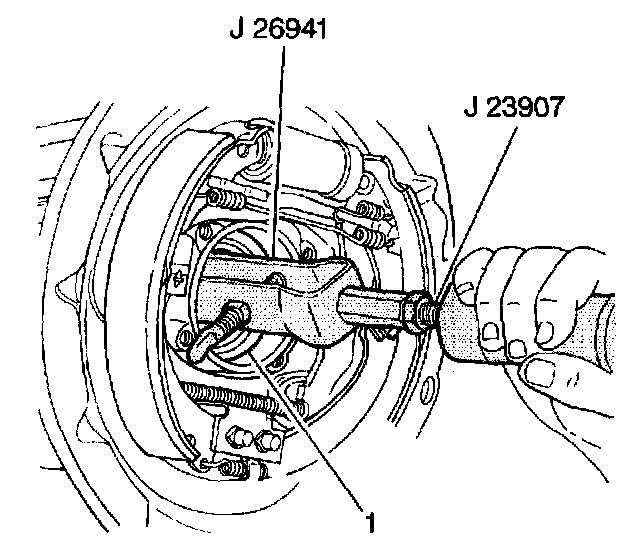 J 26941

J 23907

1