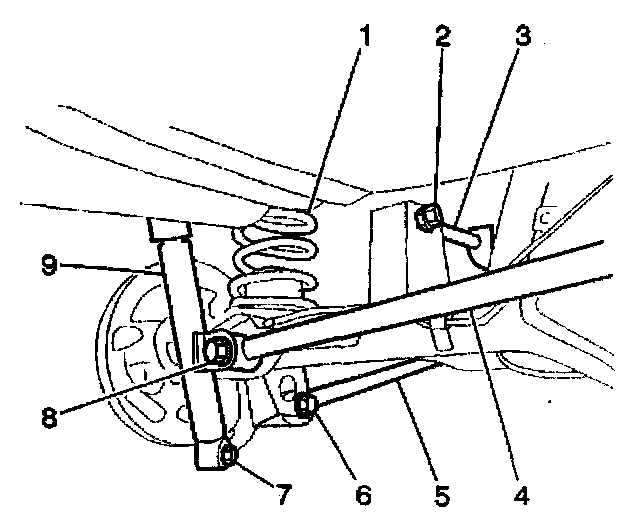 1
2
3
9
8
7
6
5
4