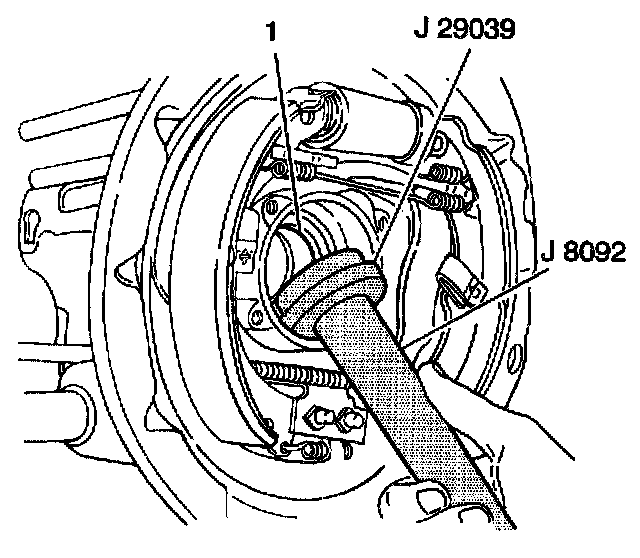 1
J 29039
J 8092