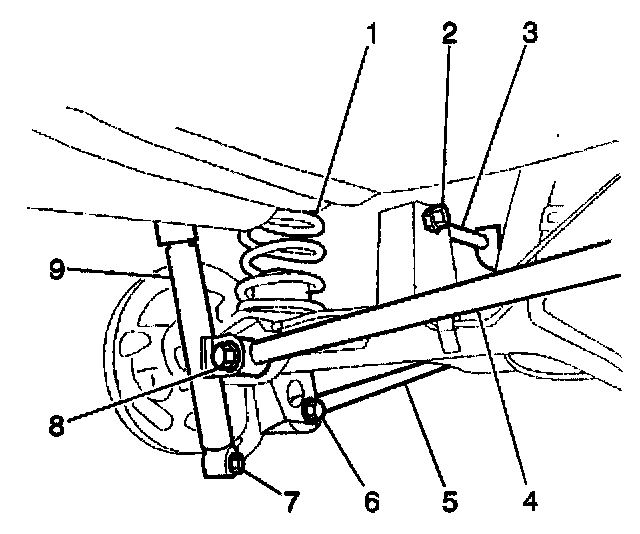 1
2
3
9
8
7
6
5
4