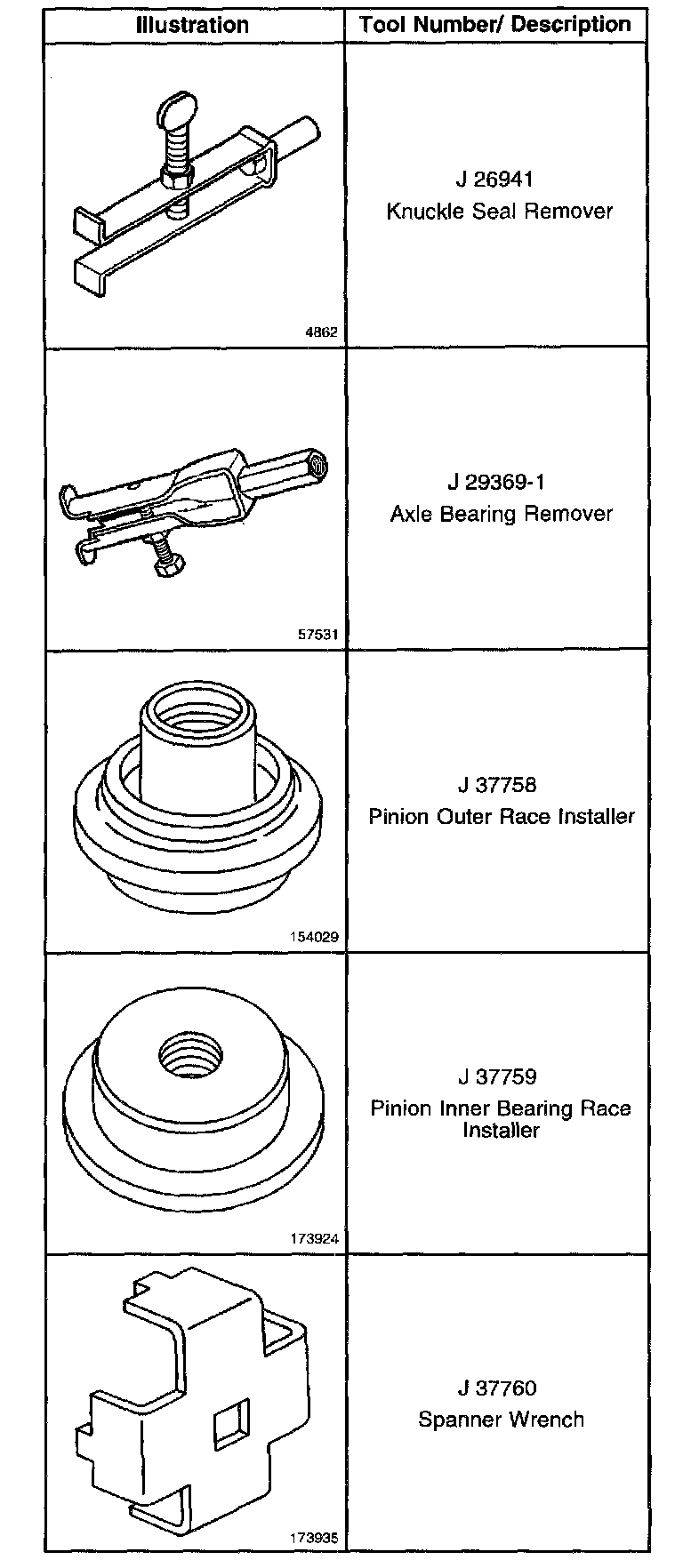 | Illustration | Tool Number/ Description |
|---|---|
| 4862 | J 26941 Knuckle Seal Remover |
| 57531 | J 29369-1 Axle Bearing Remover |
| 154029 | J 37758 Pinion Outer Race Installer |
| 173924 | J 37759 Pinion Inner Bearing Race Installer |
| 173935 | J 37760 Spanner Wrench |