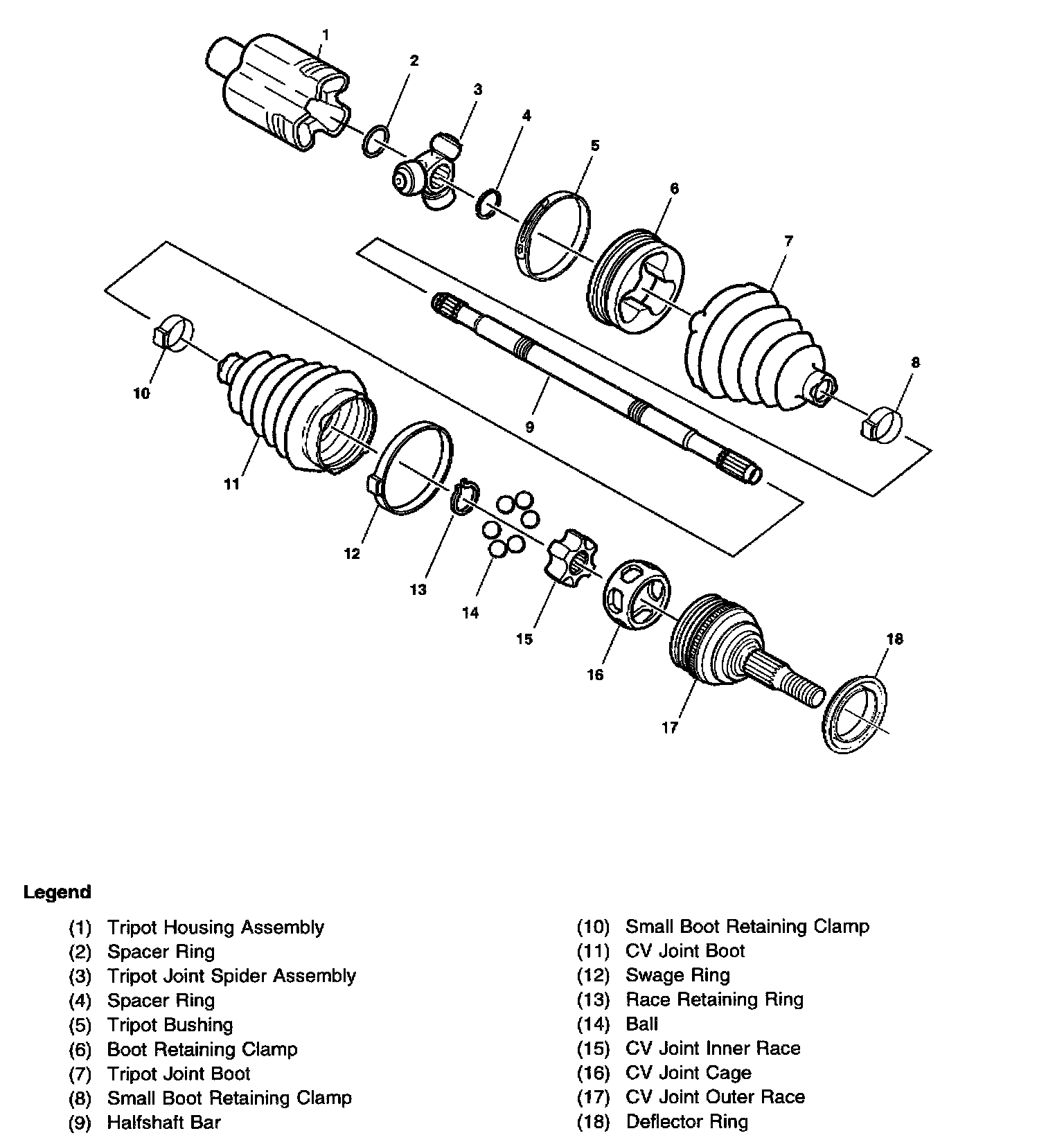 1
2
3
4
5
6
7
8
9
10
11
12
13
14
15
16
17
18

Legend

(1) Tripot Housing Assembly
(2) Spacer Ring
(3) Tripot Joint Spider Assembly
(4) Spacer Ring
(5) Tripot Bushing
(6) Boot Retaining Clamp
(7) Tripot Joint Boot
(8) Small Boot Retaining Clamp
(9) Halfshaft Bar

(10) Small Boot Retaining Clamp
(11) CV Joint Boot
(12) Swage Ring
(13) Race Retaining Ring
(14) Ball
(15) CV Joint Inner Race
(16) CV Joint Cage
(17) CV Joint Outer Race
(18) Deflector Ring