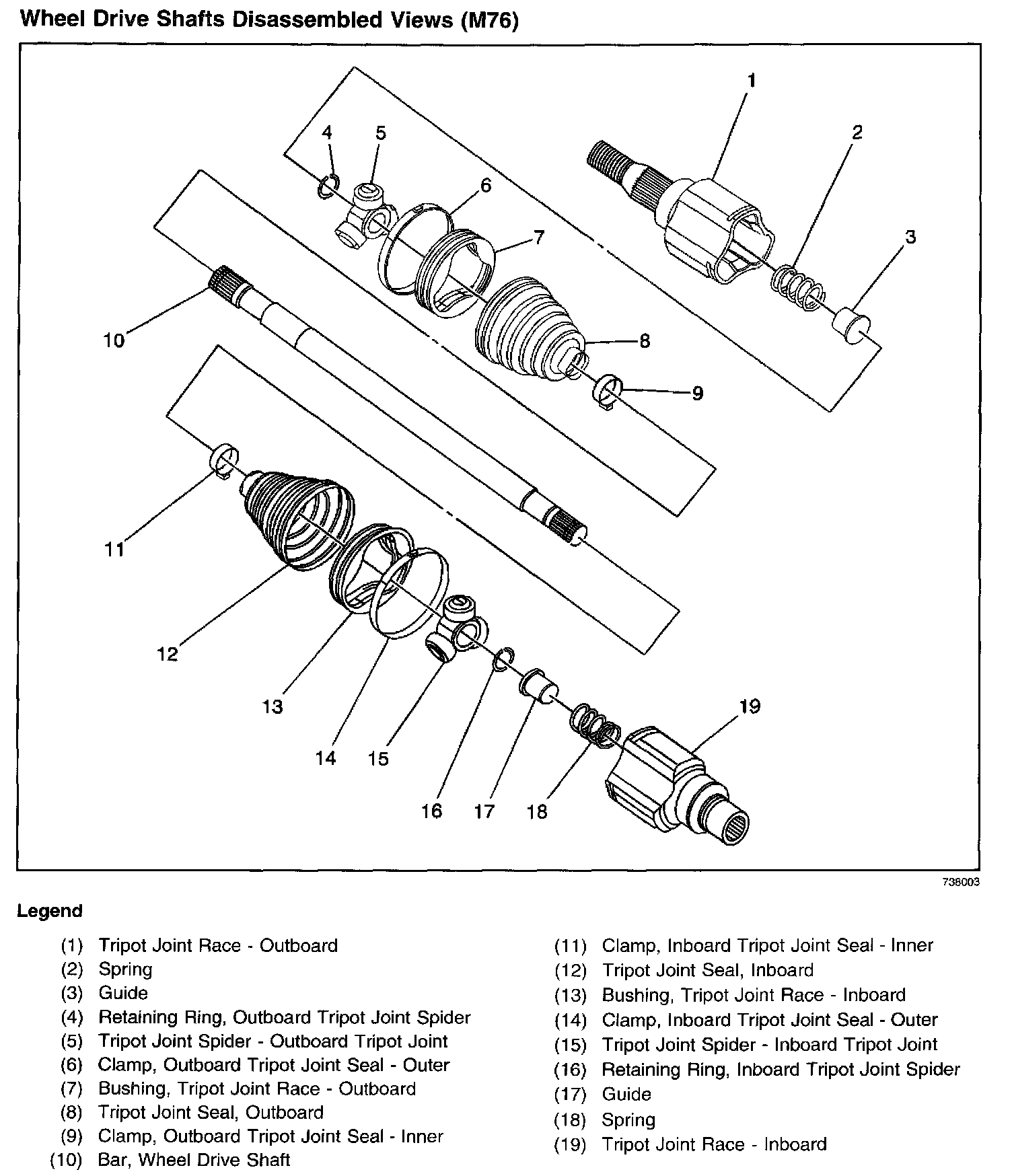 Wheel Drive Shafts Disassembled Views (M76)

1
2
3
4
5
6
7
8
9
10
11
12
13
14
15
16
17
18
19

738003

Legend

(1) Tripot Joint Race - Outboard
(2) Spring
(3) Guide
(4) Retaining Ring, Outboard Tripot Joint Spider
(5) Tripot Joint Spider - Outboard Tripot Joint
(6) Clamp, Outboard Tripot Joint Seal - Outer
(7) Bushing, Tripot Joint Race - Outboard
(8) Tripot Joint Seal, Outboard
(9) Clamp, Outboard Tripot Joint Seal - Inner
(10) Bar, Wheel Drive Shaft
(11) Clamp, Inboard Tripot Joint Seal - Inner
(12) Tripot Joint Seal, Inboard
(13) Bushing, Tripot Joint Race - Inboard
(14) Clamp, Inboard Tripot Joint Seal - Outer
(15) Tripot Joint Spider - Inboard Tripot Joint
(16) Retaining Ring, Inboard Tripot Joint Spider
(17) Guide
(18) Spring
(19) Tripot Joint Race - Inboard