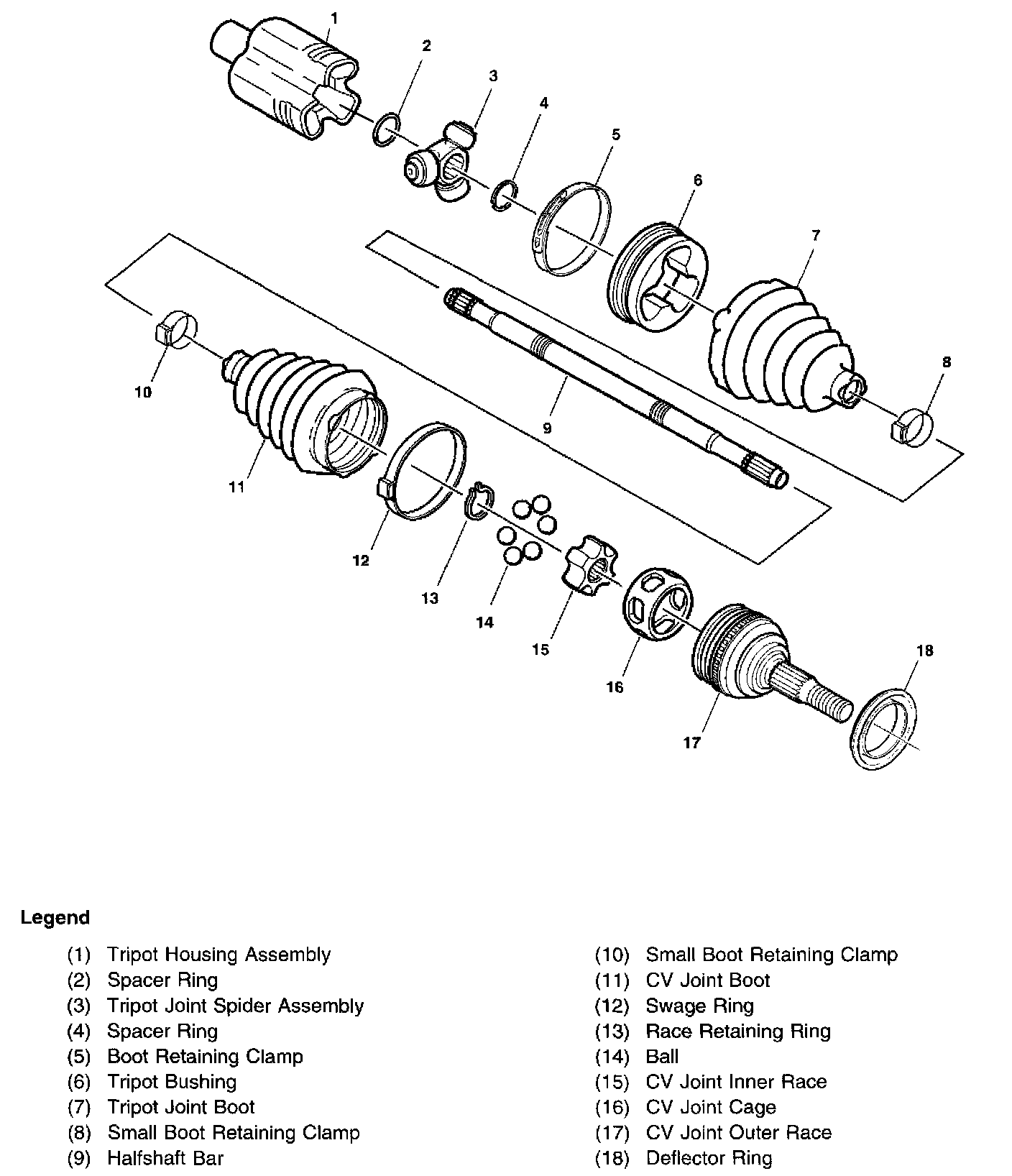 1
2
3
4
5
6
7
8
9
10
11
12
13
14
15
16
17
18

Legend

(1) Tripot Housing Assembly
(2) Spacer Ring
(3) Tripot Joint Spider Assembly
(4) Spacer Ring
(5) Boot Retaining Clamp
(6) Tripot Bushing
(7) Tripot Joint Boot
(8) Small Boot Retaining Clamp
(9) Halfshaft Bar

(10) Small Boot Retaining Clamp
(11) CV Joint Boot
(12) Swage Ring
(13) Race Retaining Ring
(14) Ball
(15) CV Joint Inner Race
(16) CV Joint Cage
(17) CV Joint Outer Race
(18) Deflector Ring