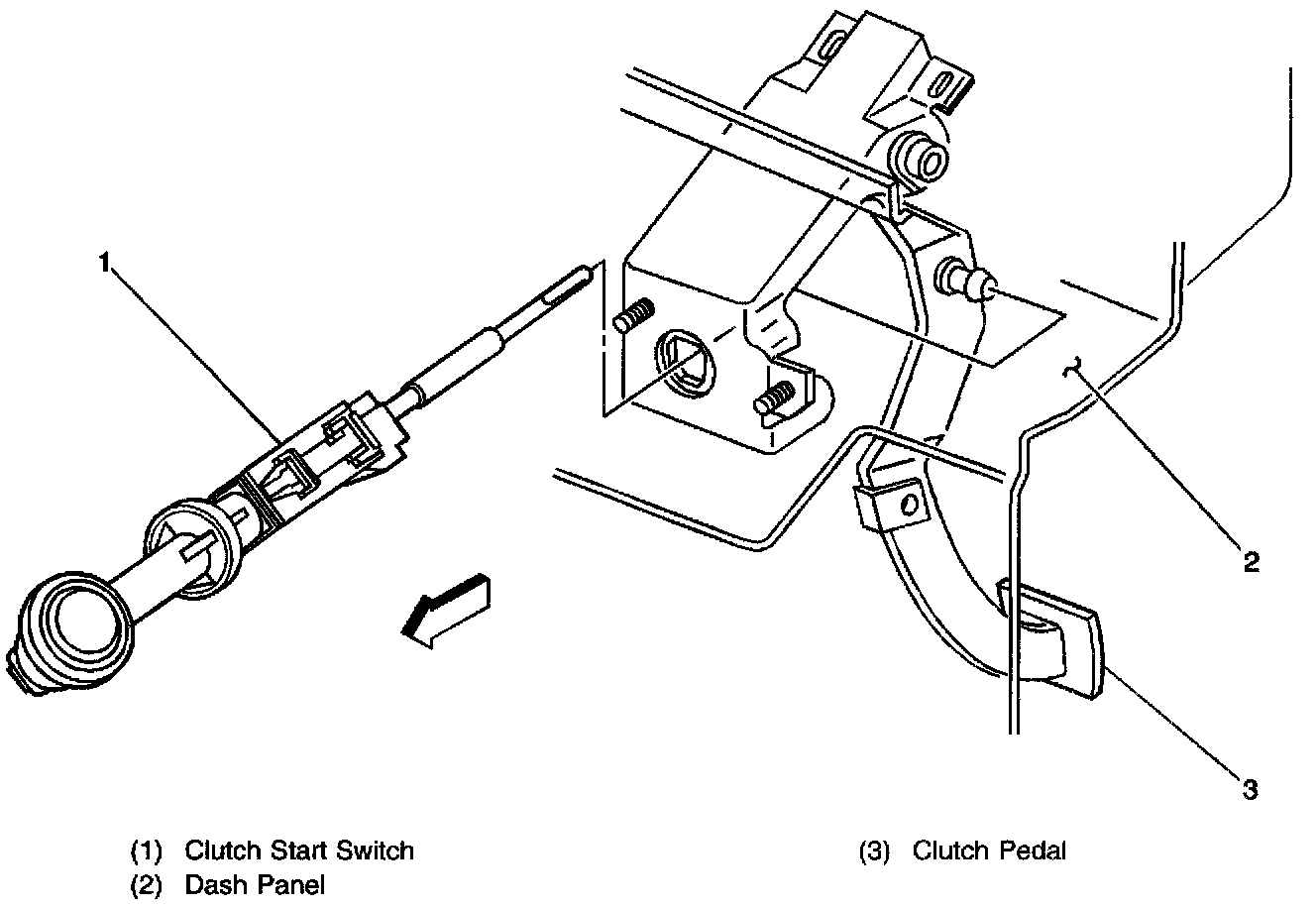 1

2

3

(1) Clutch Start Switch
(2) Dash Panel

(3) Clutch Pedal