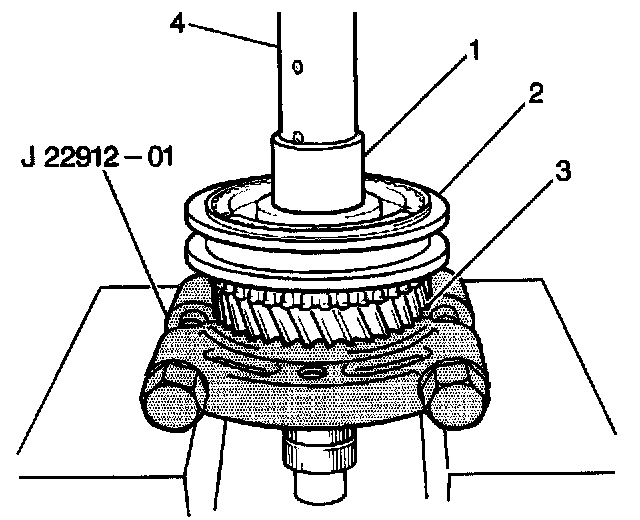 4
1
2
J 22912 – 01
3