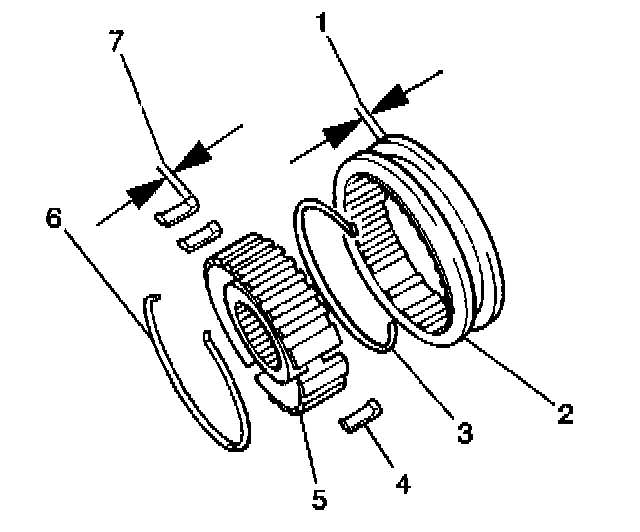 7
1
6
2
3
4
5