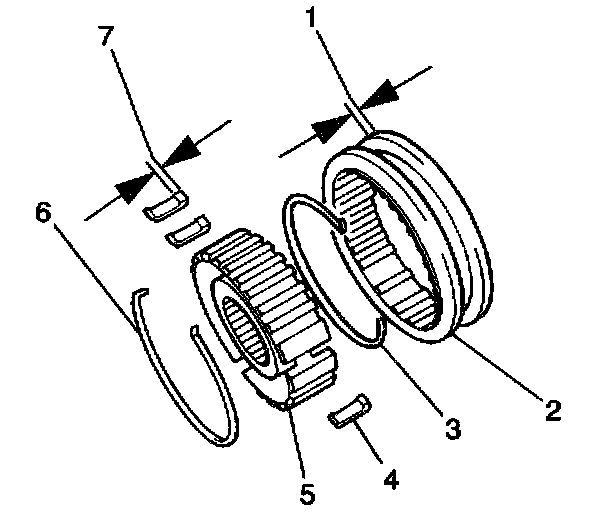 7
1
6
2
3
4
5