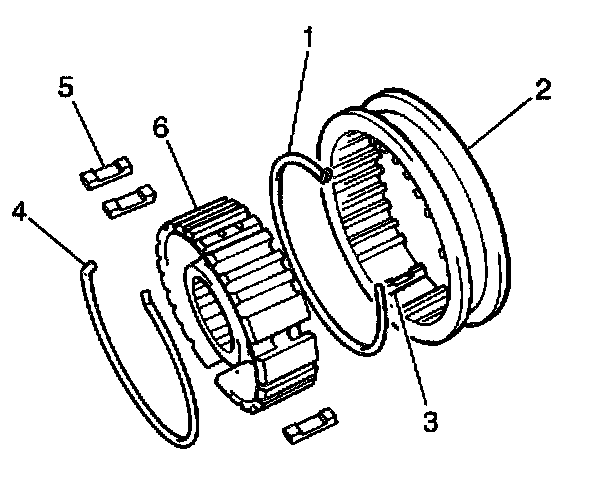 1
2
5
6
4
3