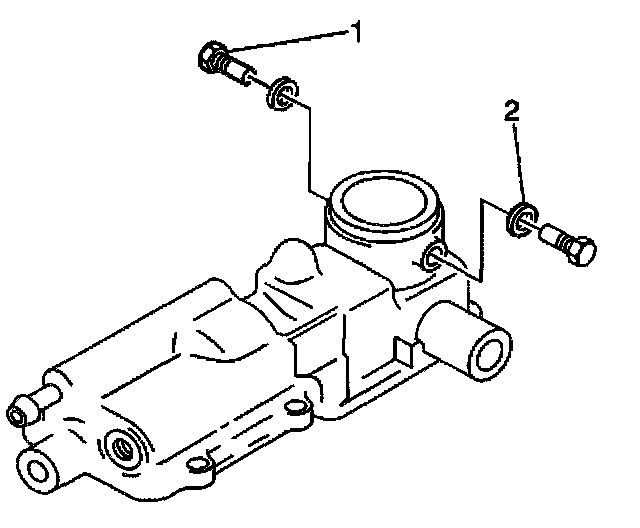 1
2