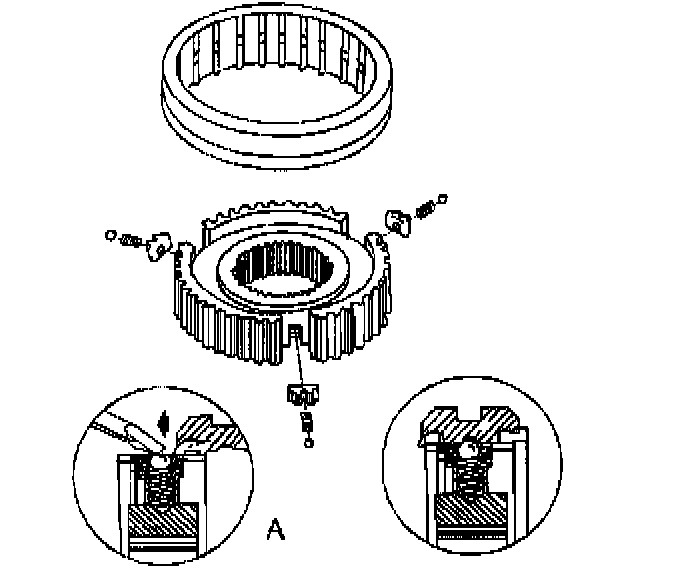 A