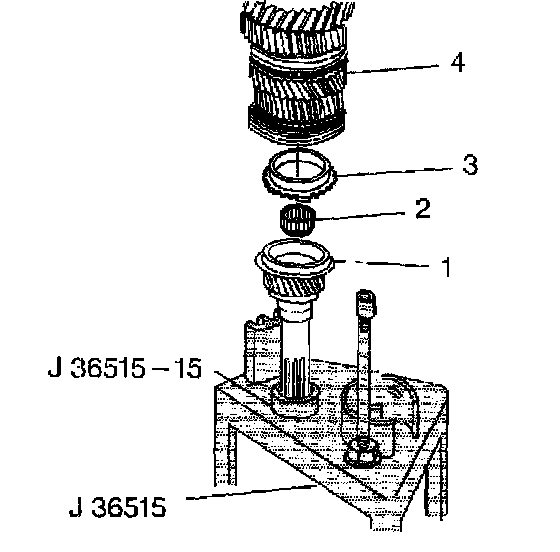 4

3

2

1

J 36515 – 15

J 36515