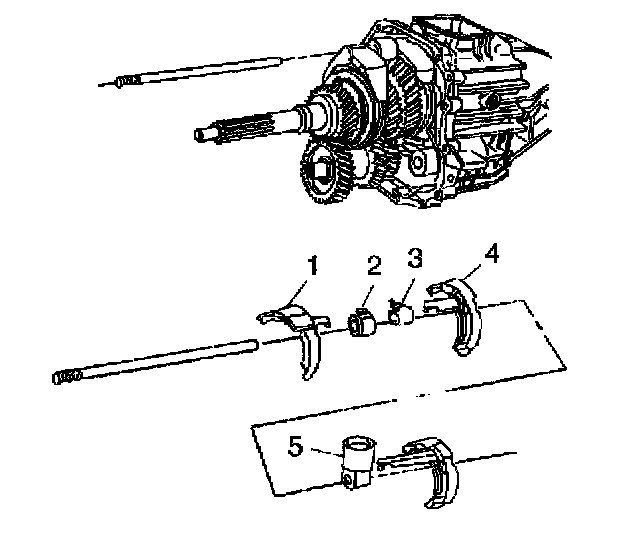 1
2
3
4
5