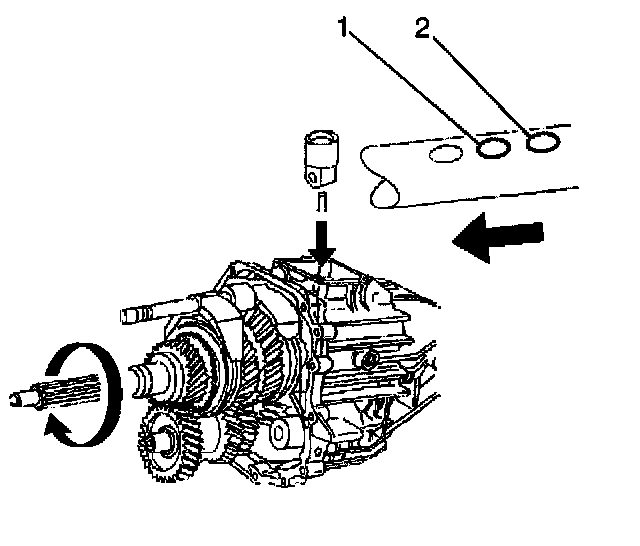 1
2