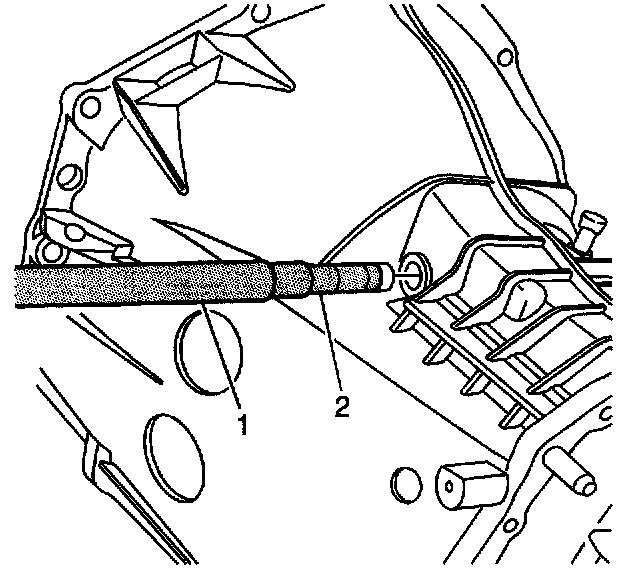 1

2