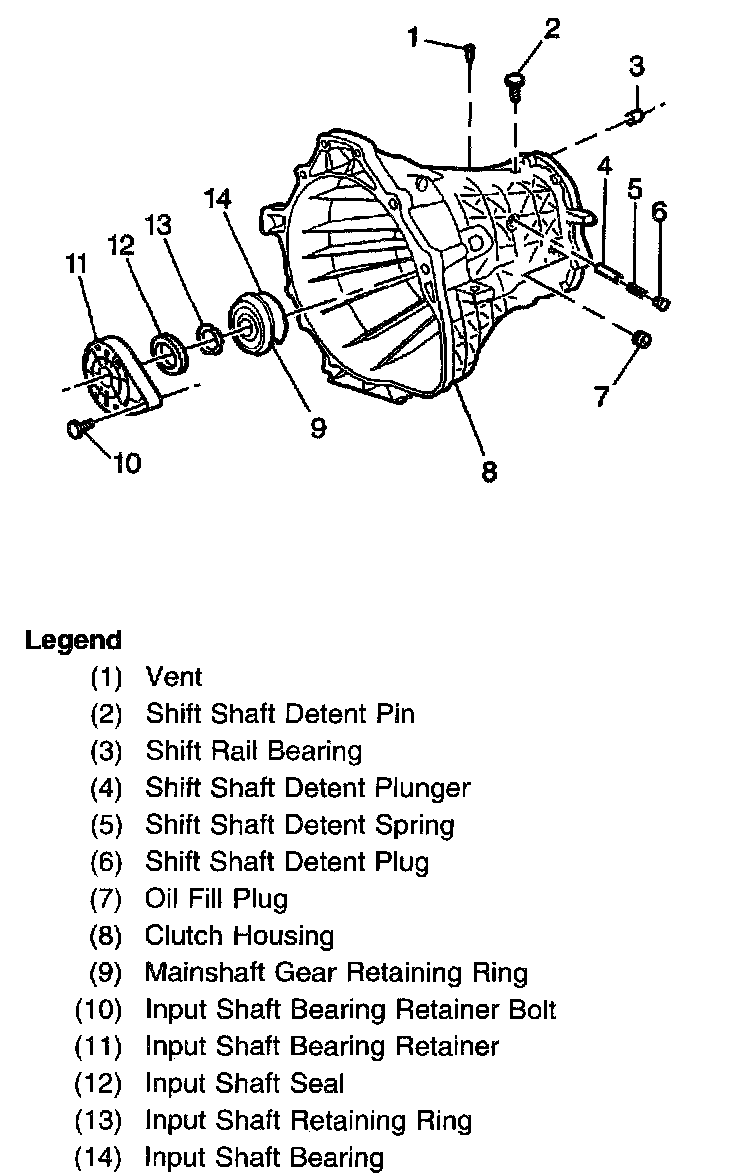 1
2
3
4
5
6
14
13
12
11
7
9
8
10

Legend
(1) Vent
(2) Shift Shaft Detent Pin
(3) Shift Rail Bearing
(4) Shift Shaft Detent Plunger
(5) Shift Shaft Detent Spring
(6) Shift Shaft Detent Plug
(7) Oil Fill Plug
(8) Clutch Housing
(9) Mainshaft Gear Retaining Ring
(10) Input Shaft Bearing Retainer Bolt
(11) Input Shaft Bearing Retainer
(12) Input Shaft Seal
(13) Input Shaft Retaining Ring
(14) Input Shaft Bearing