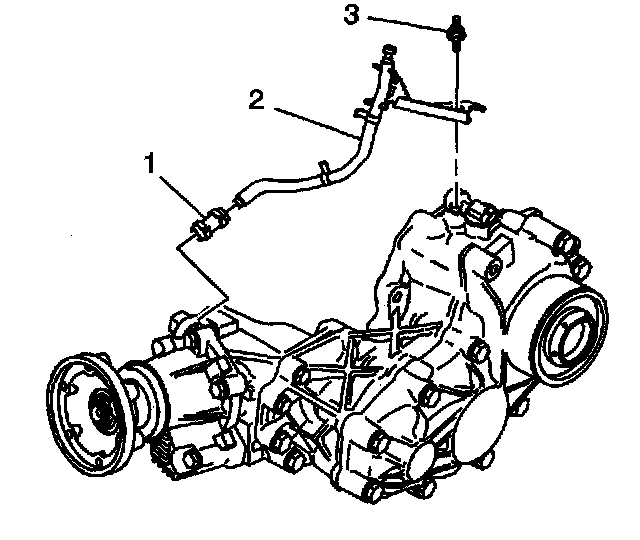 3
2
1